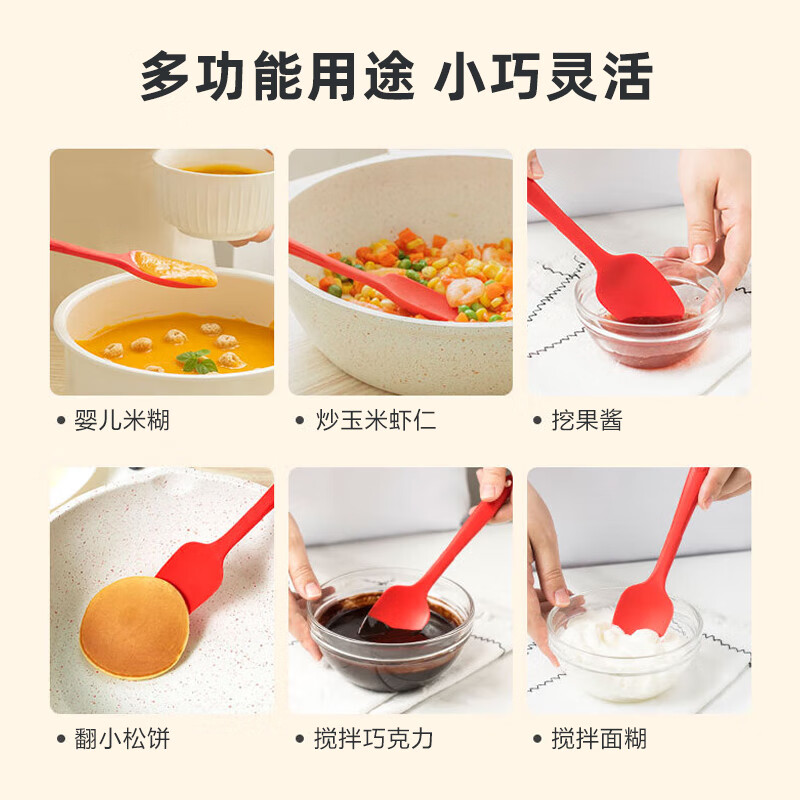 多功能用途 小巧灵活

• 婴儿米糊

• 炒玉米虾仁

• 挖果酱

• 翻小松饼

• 搅拌巧克力

• 搅拌面糊