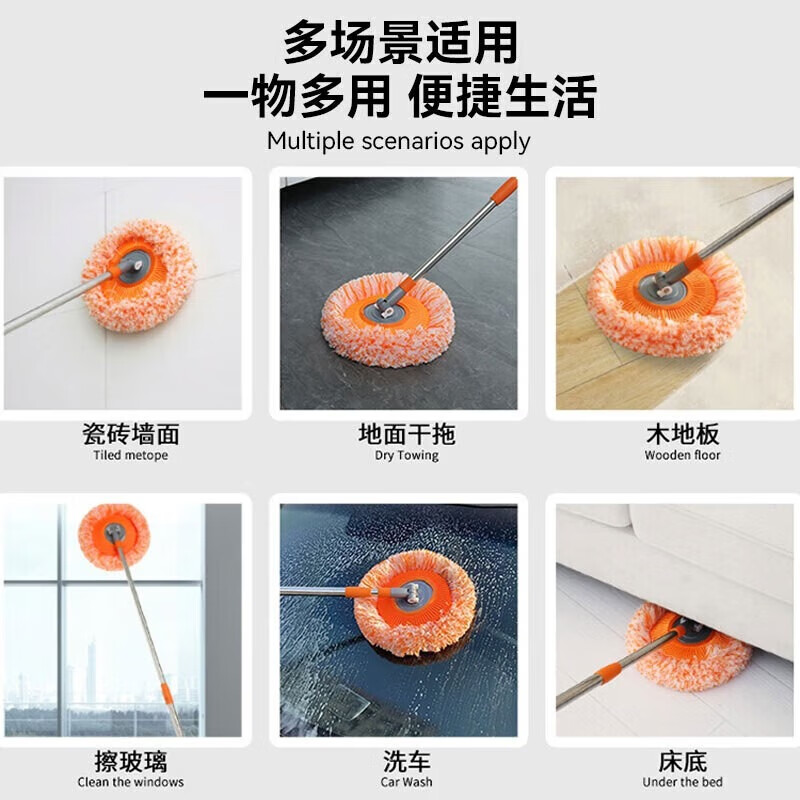 多场景适用
一物多用 便捷生活
Multiple scenarios apply

瓷砖墙面
Tiled metope

地面干拖
Dry Towing

木地板
Wooden floor

擦玻璃
Clean the windows

洗车
Car Wash

床底
Under the bed