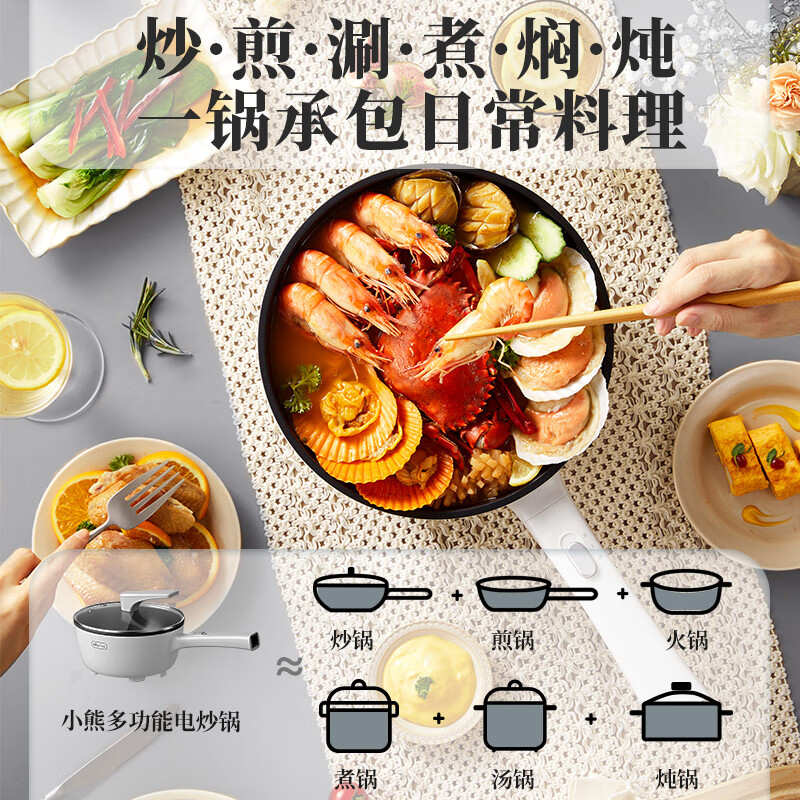 炒·煎·涮·煮·焖·炖
一锅承包日常料理

小熊多功能电炒锅

≈

炒锅 + 煎锅 + 火锅

煮锅 + 汤锅 + 炖锅