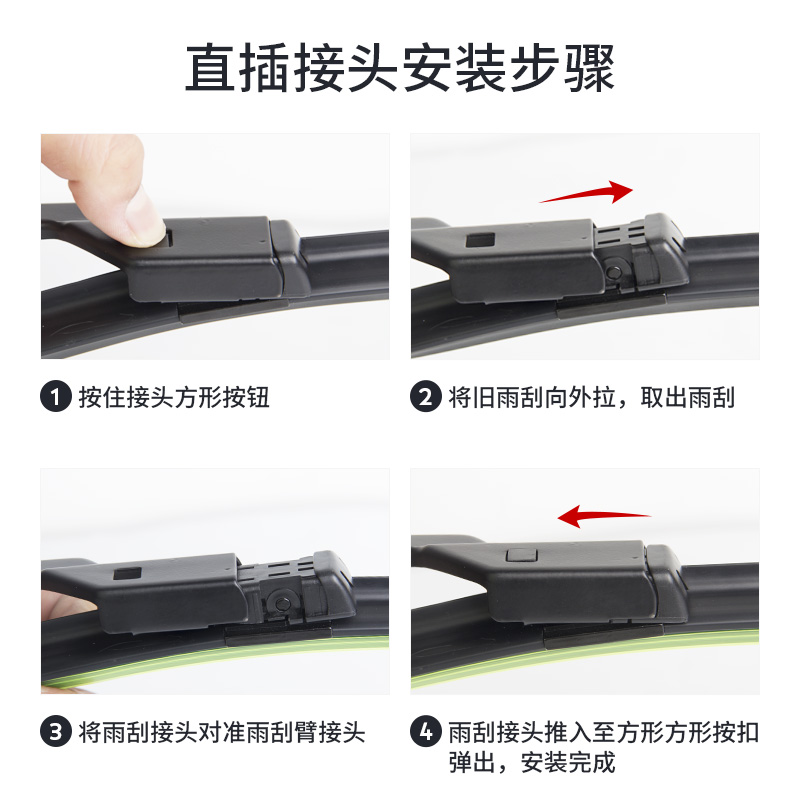 直插接头安装步骤

1 按住接头方形按钮

2 将旧雨刮向外拉，取出雨刮

3 将雨刮接头对准雨刮臂接头

4 雨刮接头推入至方形方形按扣弹出，安装完成