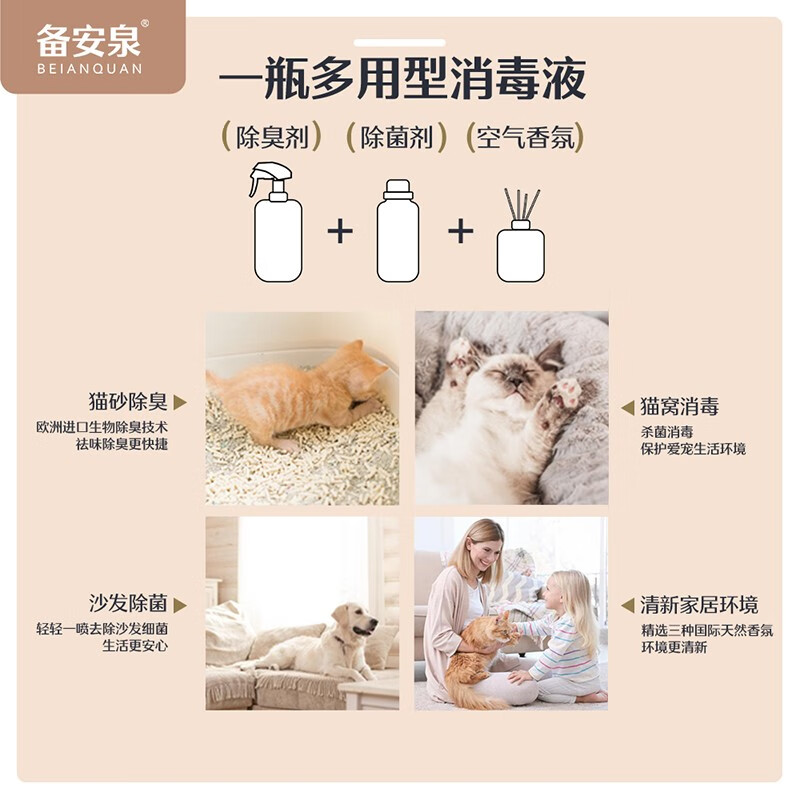 备安泉®
BEIANQUAN

一瓶多用型消毒液

(除臭剂) (除菌剂) (空气香氛)

+ +

猫砂除臭
欧洲进口生物除臭技术
祛味除臭更快捷

猫窝消毒
杀菌消毒
保护爱宠生活环境

沙发除菌
轻轻一喷去除沙发细菌
生活更安心

清新家居环境
精选三种国际天然香氛
环境更清新