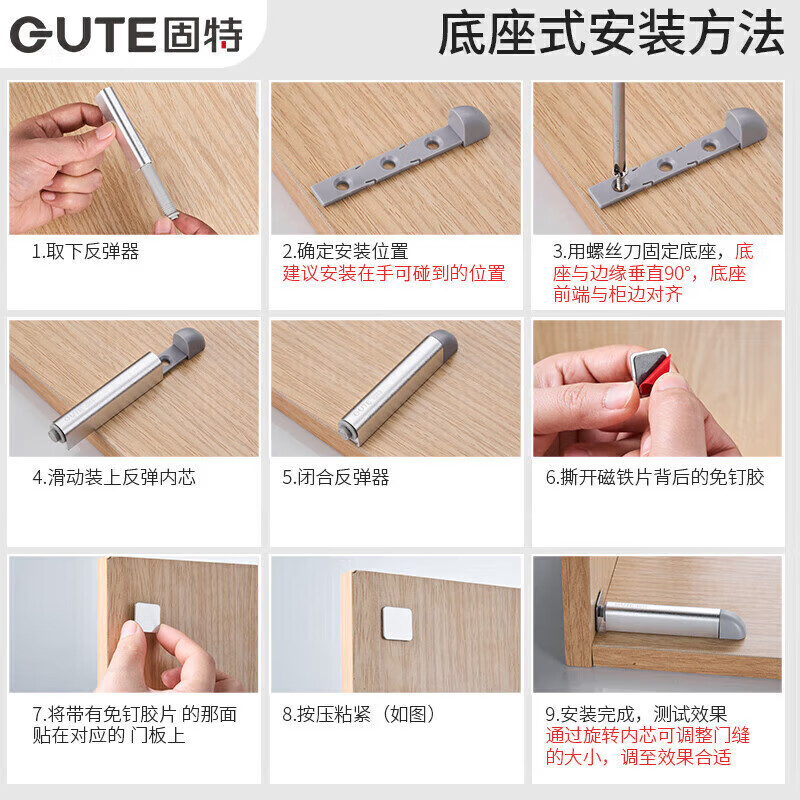 GUTE 固特

底座式安装方法

1.取下反弹器

2.确定安装位置
建议安装在手可碰到的位置

3.用螺丝刀固定底座，底座与边缘垂直90°，底座前端与柜边对齐

4.滑动装上反弹内芯

5.闭合反弹器

6.撕开磁铁片背后的免钉胶

7.将带有免钉胶片 的那面贴在对应的 门板上

8.按压粘紧（如图）

9.安装完成，测试效果
通过旋转内芯可调整门缝的大小，调至效果合适