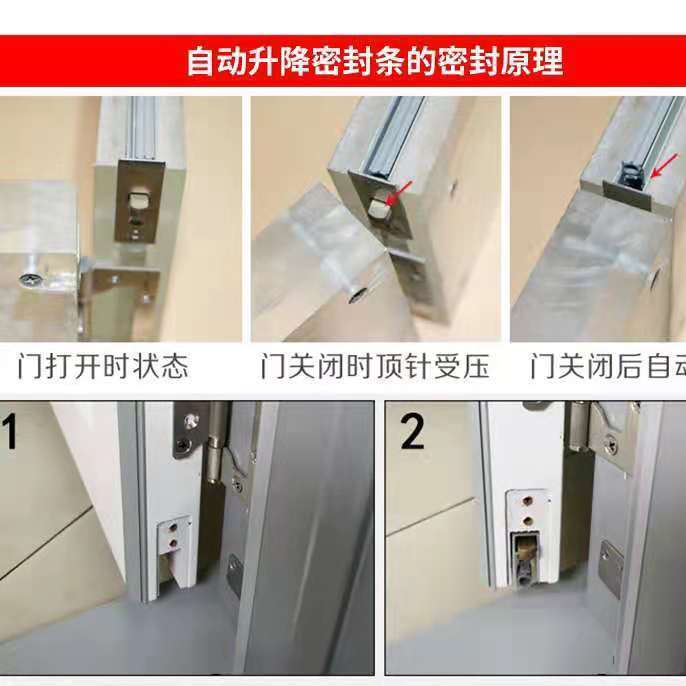 自动升降密封条的密封原理

门打开时状态

门关闭时顶针受压

门关闭后自动

1

2