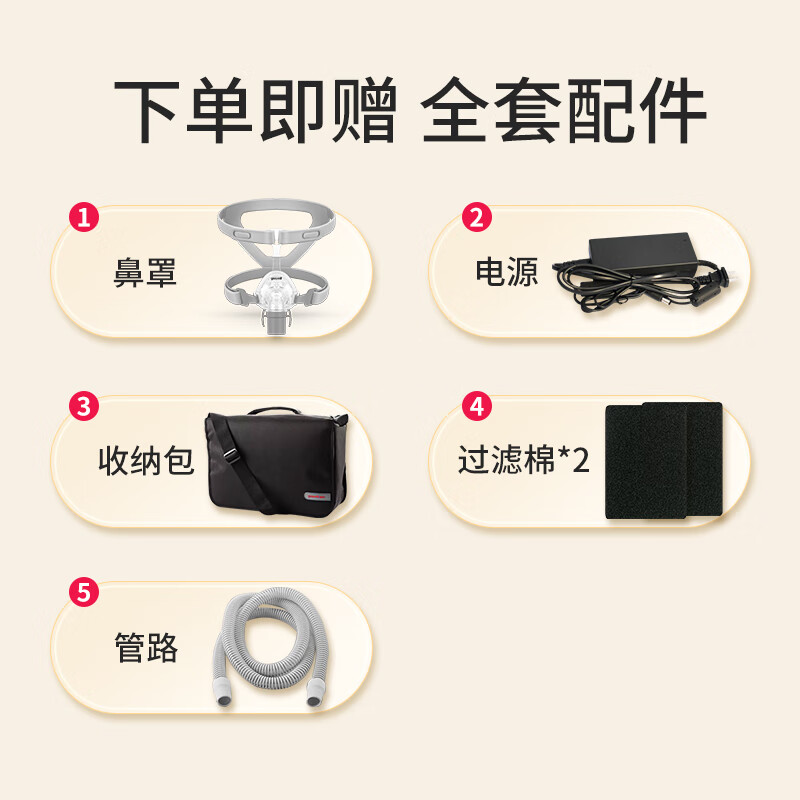 下单即赠 全套配件

1
鼻罩

2
电源

3
收纳包

4
过滤棉*2

5
管路