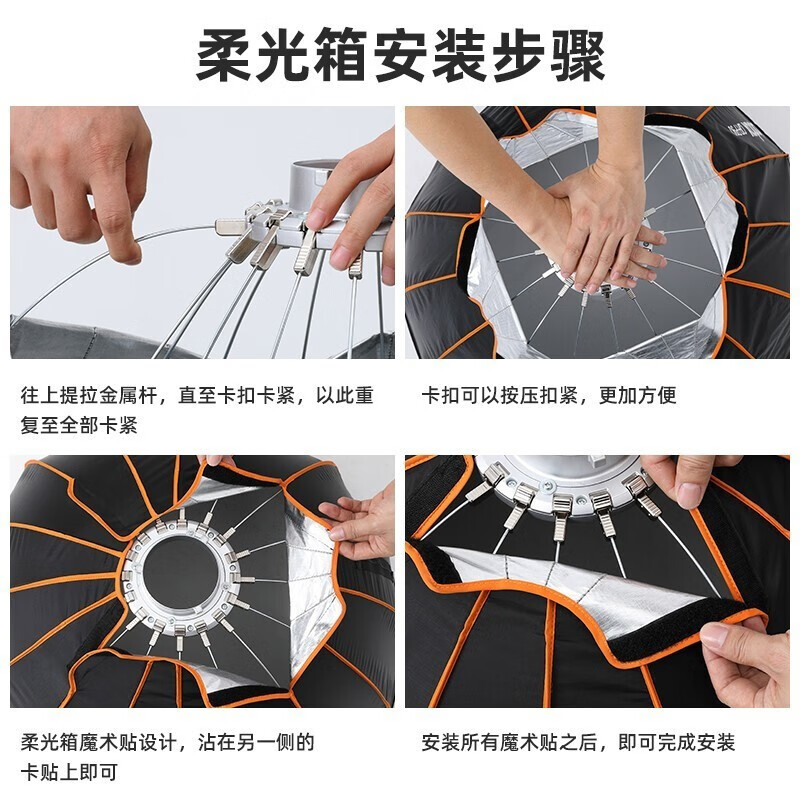 柔光箱安装步骤

往上提拉金属杆，直至卡扣卡紧，以此重复至全部卡紧

卡扣可以按压扣紧，更加方便

柔光箱魔术贴设计，沾在另一侧的卡贴上即可

安装所有魔术贴之后，即可完成安装