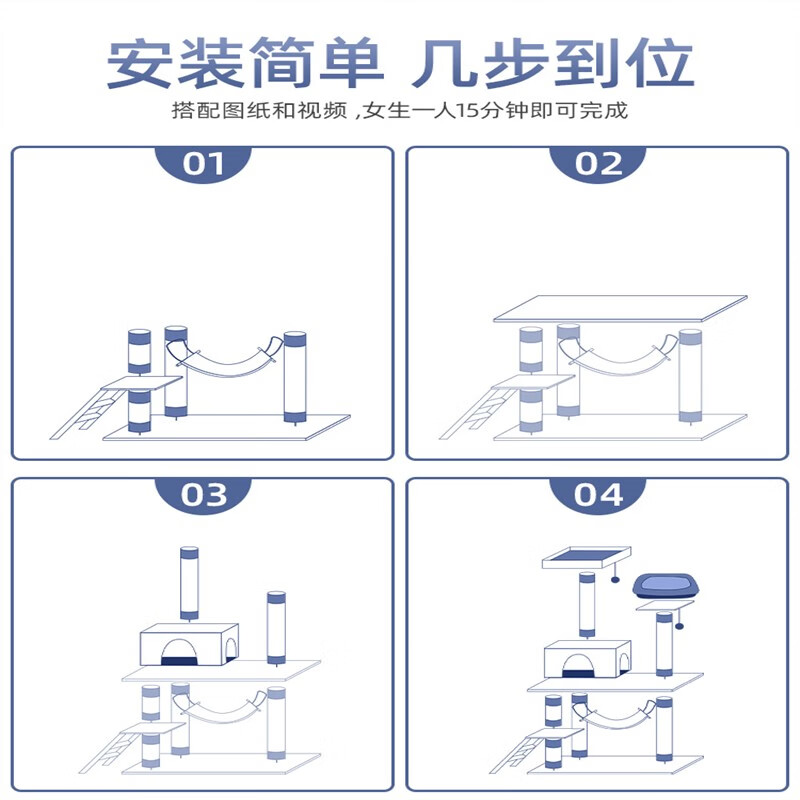 安装简单 几步到位

搭配图纸和视频 ,女生一人15分钟即可完成

01

02

03

04