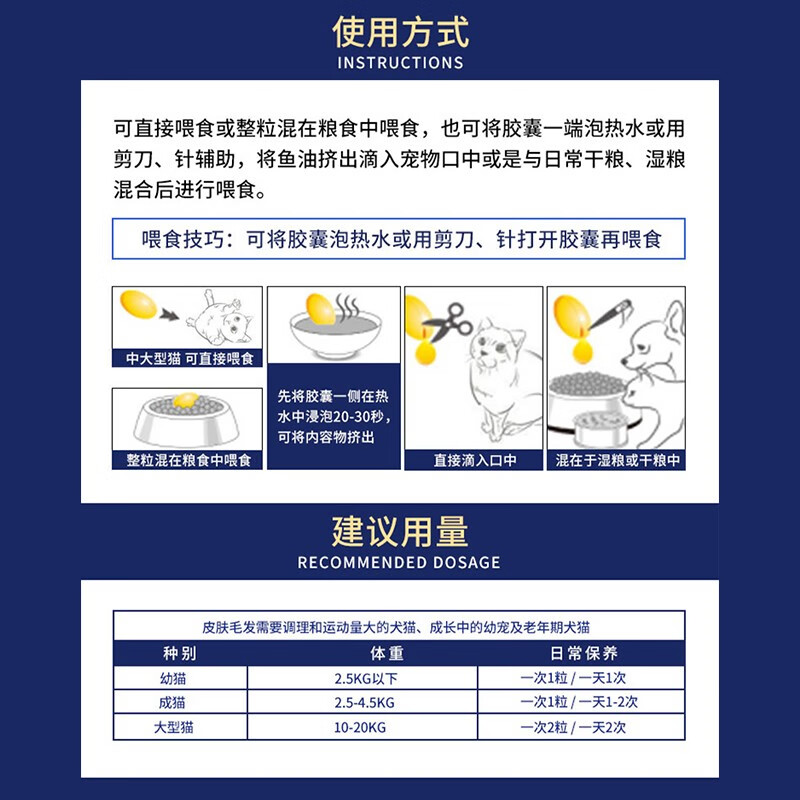 使用方式
INSTRUCTIONS

可直接喂食或整粒混在粮食中喂食，也可将胶囊一端泡热水或用剪刀、针辅助，将鱼油挤出滴入宠物口中或是与日常干粮、湿粮混合后进行喂食。

喂食技巧：可将胶囊泡热水或用剪刀、针打开胶囊再喂食

中大型猫 可直接喂食

整粒混在粮食中喂食

先将胶囊一侧在热水中浸泡20-30秒，可将内容物挤出

直接滴入口中

混在于湿粮或干粮中

建议用量
RECOMMENDED DOSAGE

皮肤毛发需要调理和运动量大的犬猫、成长中的幼宠及老年期犬猫

| 种别 | 体重 | 日常保养 |
|---|---|---|
| 幼猫 | 2.5KG以下 | 一次1粒 / 一天1次 |
| 成猫 | 2.5-4.5KG | 一次1粒 / 一天1-2次 |
| 大型猫 | 10-20KG | 一次2粒 / 一天2次 |