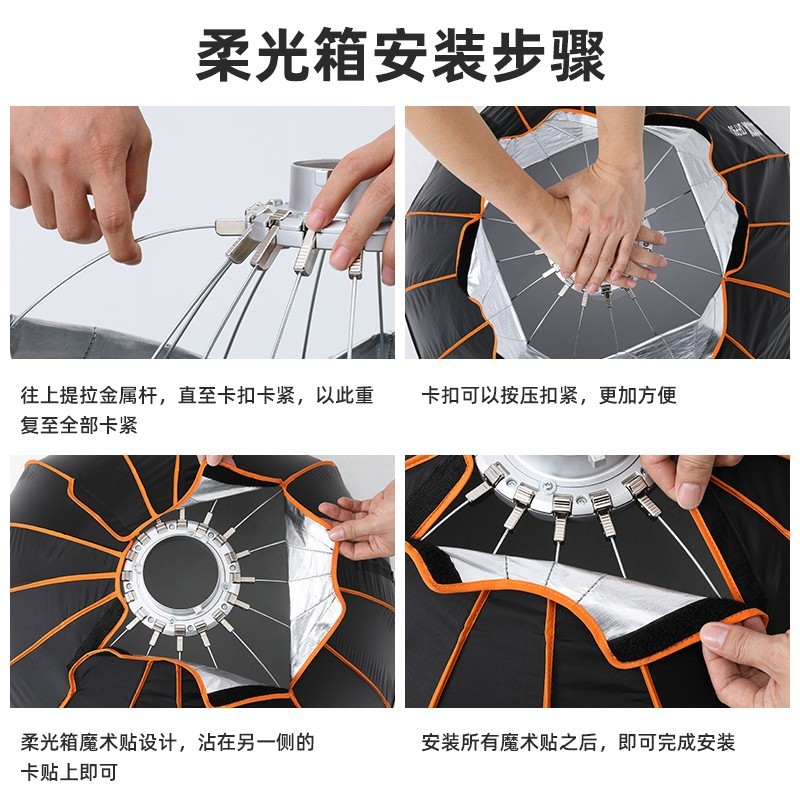 柔光箱安装步骤

往上提拉金属杆，直至卡扣卡紧，以此重复至全部卡紧

卡扣可以按压扣紧，更加方便

柔光箱魔术贴设计，沾在另一侧的卡贴上即可

安装所有魔术贴之后，即可完成安装