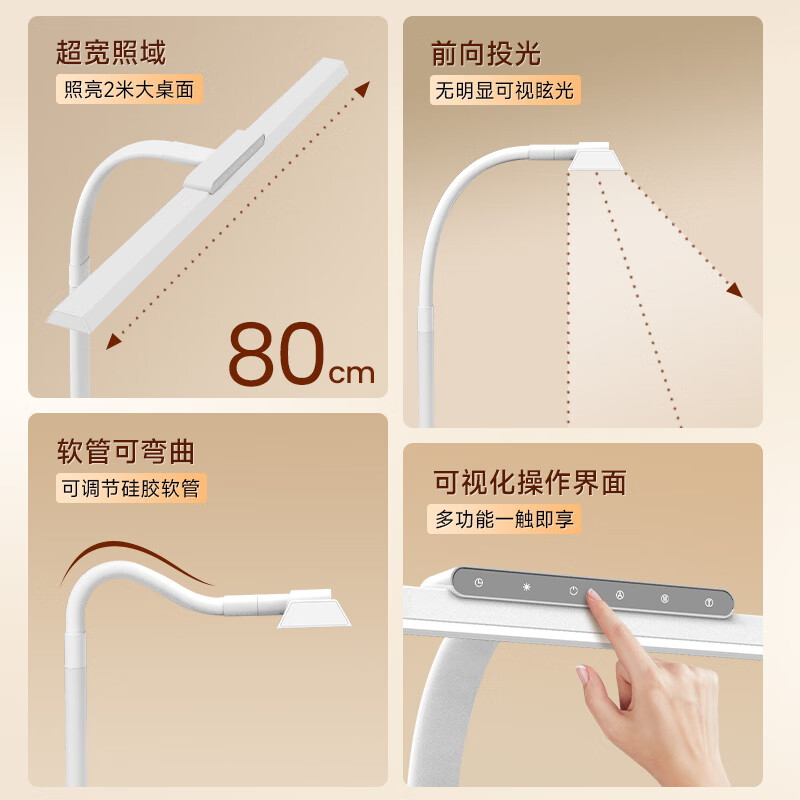 超宽照域

照亮2米大桌面

80cm

前向投光

无明显可视眩光

软管可弯曲

可调节硅胶软管

可视化操作界面

多功能一触即享