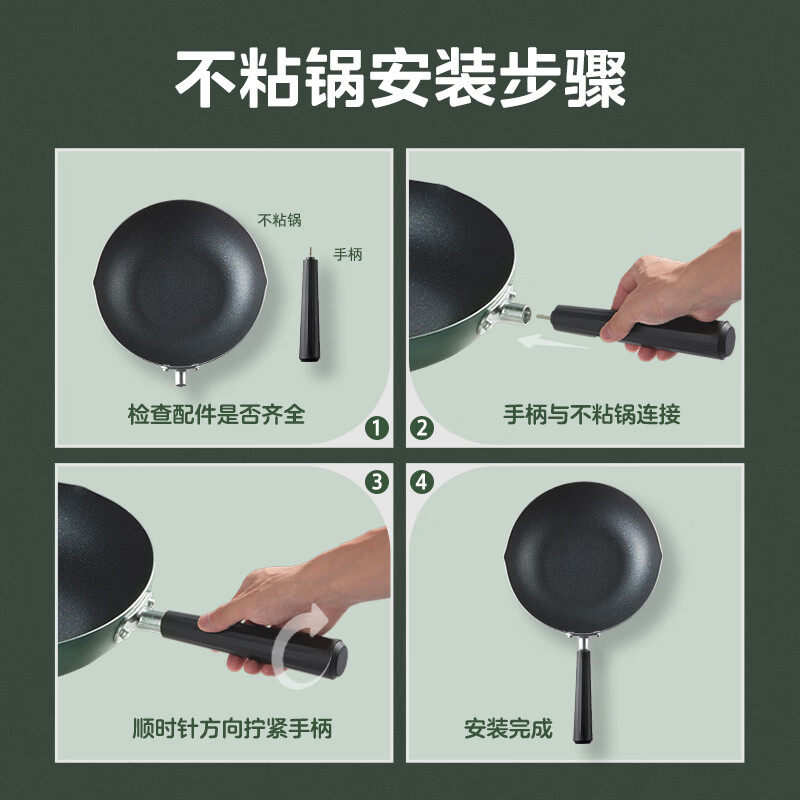 不粘锅安装步骤

不粘锅

手柄

检查配件是否齐全

1

2

手柄与不粘锅连接

3

顺时针方向拧紧手柄

4

安装完成