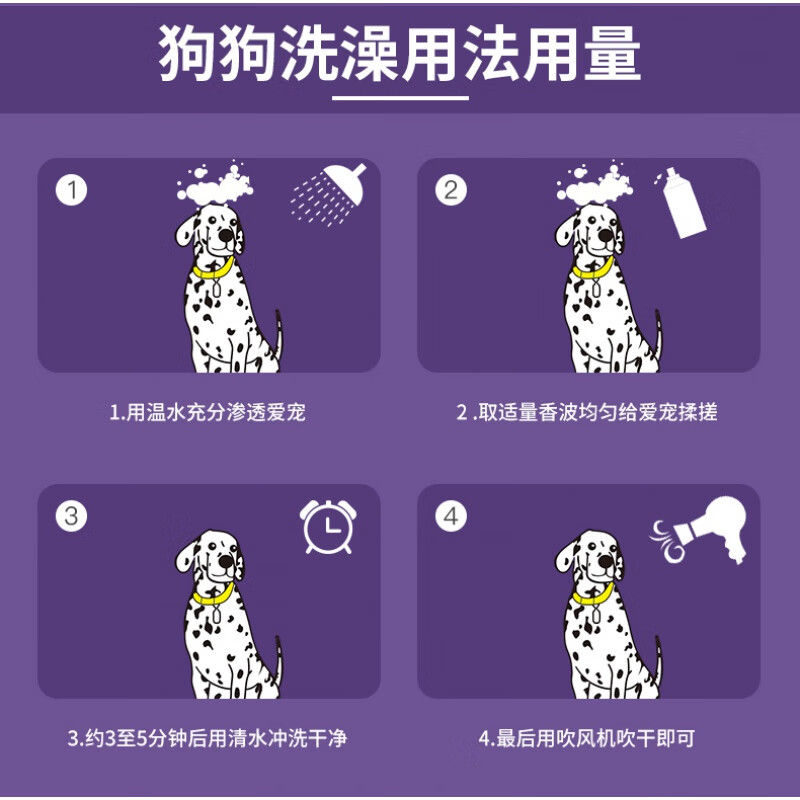 狗狗洗澡用法用量

1

1.用温水充分渗透爱宠

2

2 .取适量香波均匀给爱宠揉搓

3

3.约3至5分钟后用清水冲洗干净

4

4.最后用吹风机吹干即可