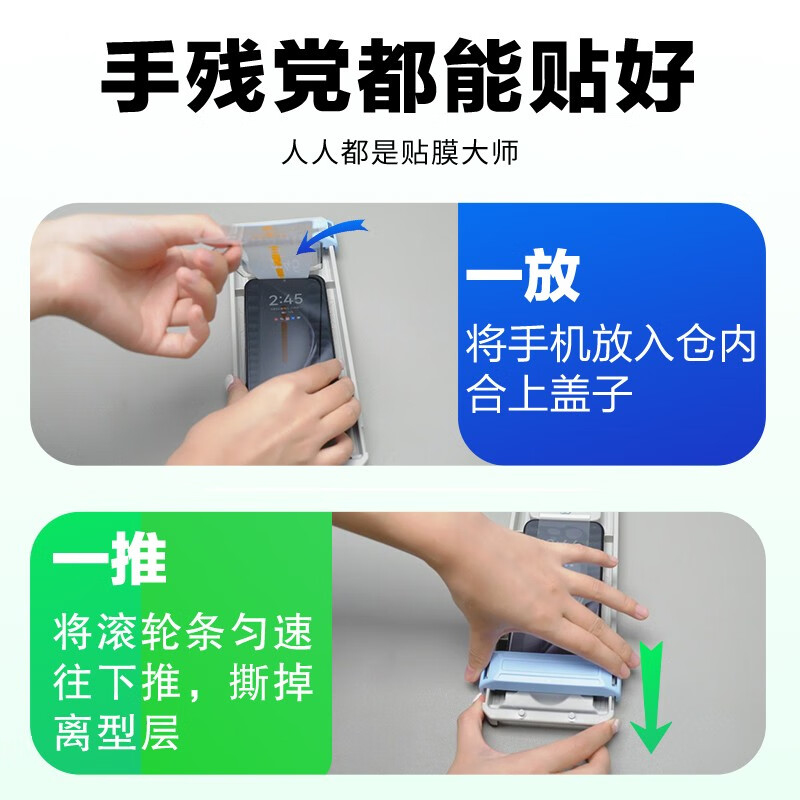 手残党都能贴好
人人都是贴膜大师

2:45

一放
将手机放入仓内合上盖子

一推
将滚轮条匀速往下推，撕掉离型层