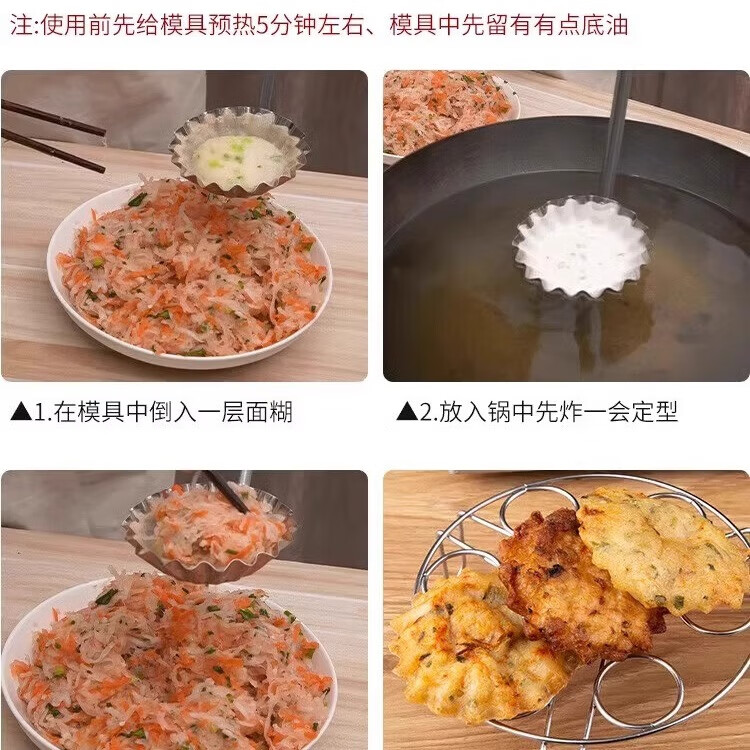 注:使用前先给模具预热5分钟左右、模具中先留有有点底油

▲1.在模具中倒入一层面糊

▲2.放入锅中先炸一会定型