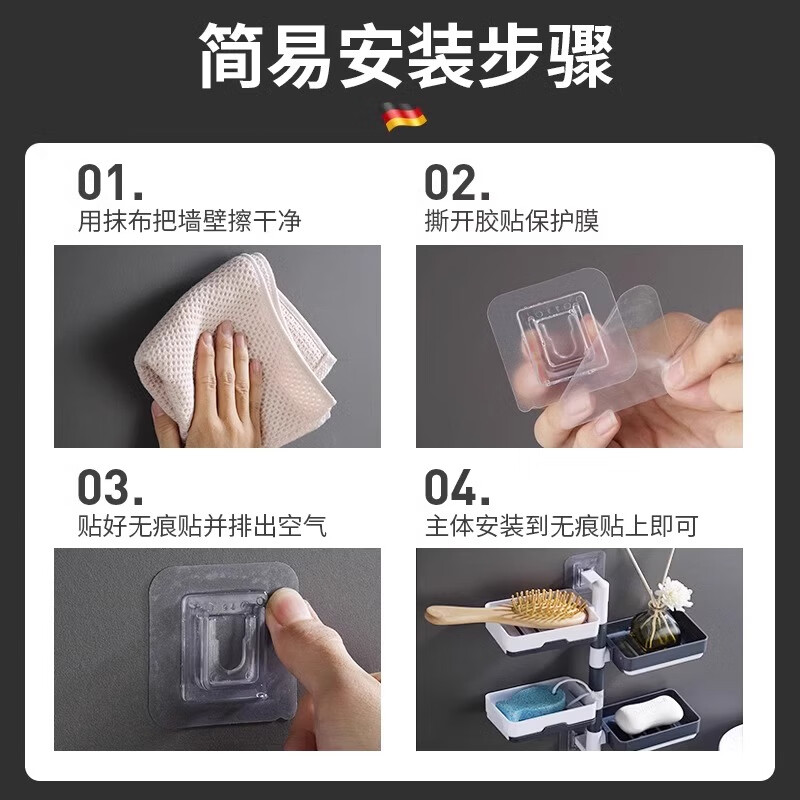 简易安装步骤

01.
用抹布把墙壁擦干净

02.
撕开胶贴保护膜

03.
贴好无痕贴并排出空气

04.
主体安装到无痕贴上即可