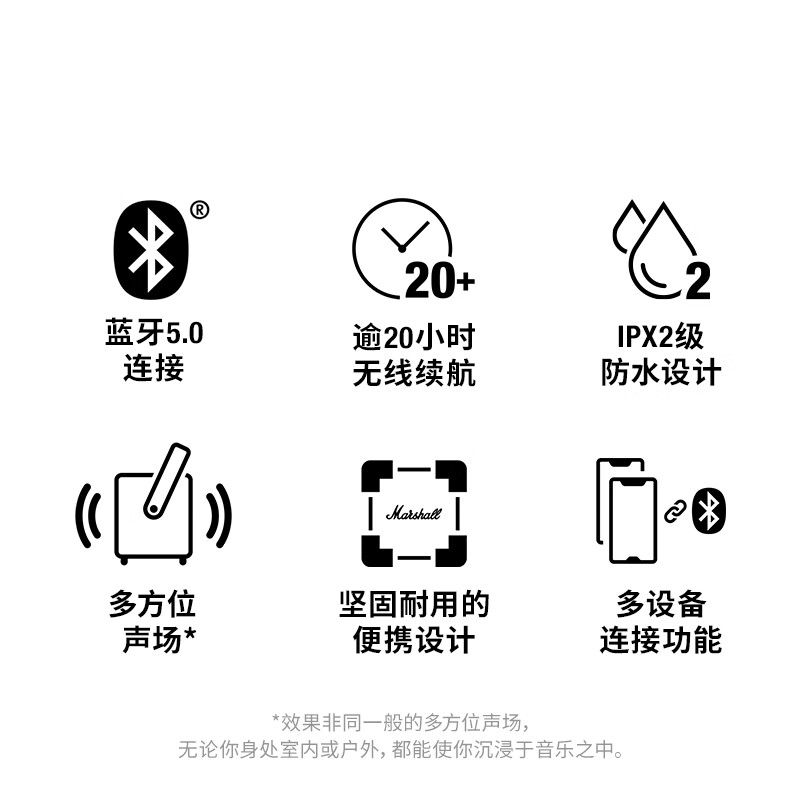 ®

蓝牙5.0
连接

20+

逾20小时
无线续航

2

IPX2级
防水设计

多方位
声场*

Marshall

坚固耐用的
便携设计

多设备
连接功能

*效果非同一般的多方位声场，
无论你身处室内或户外，都能使你沉浸于音乐之中。