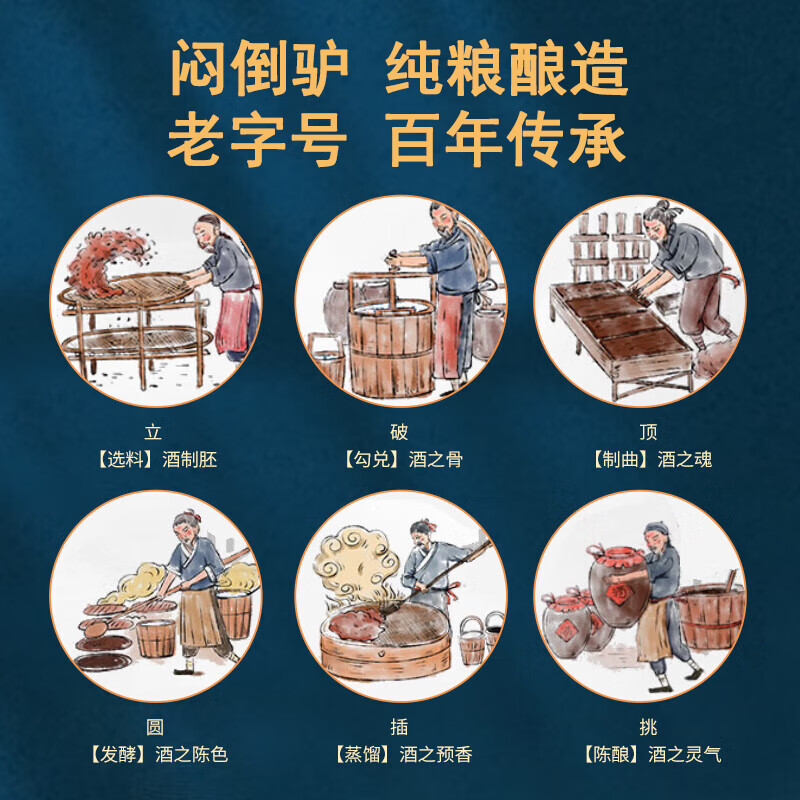 闷倒驴 纯粮酿造
老字号 百年传承

立
【选料】酒制胚

破
【勾兑】酒之骨

顶
【制曲】酒之魂

圆
【发酵】酒之陈色

插
【蒸馏】酒之预香

挑
【陈酿】酒之灵气