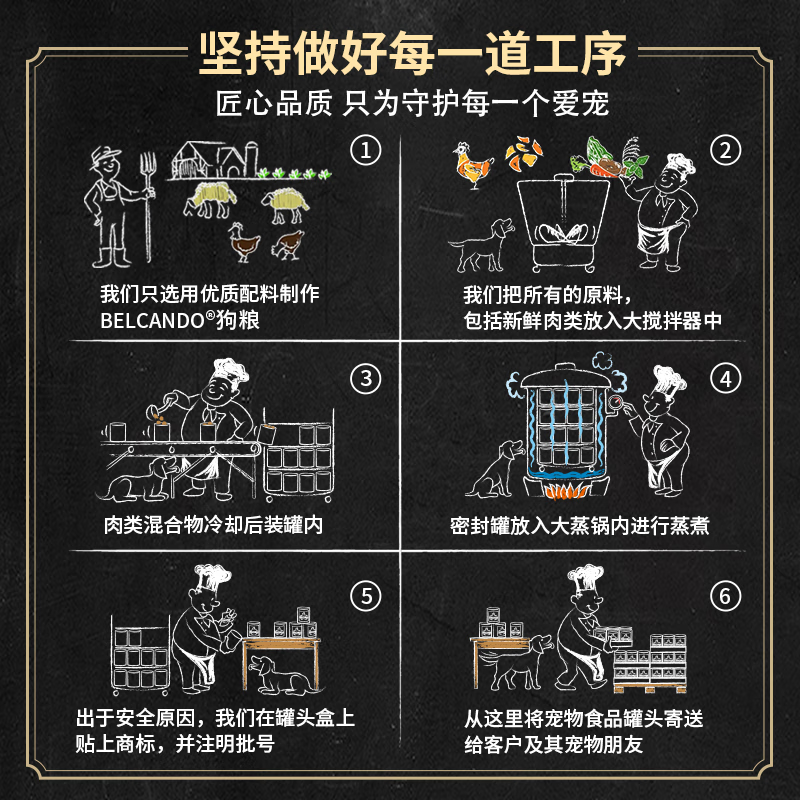 坚持做好每一道工序

匠心品质 只为守护每一个爱宠

①

我们只选用优质配料制作 BELCANDO®狗粮

②

我们把所有的原料，包括新鲜肉类放入大搅拌器中

③

肉类混合物冷却后装罐内

④

密封罐放入大蒸锅内进行蒸煮

⑤

出于安全原因，我们在罐头盒上贴上商标，并注明批号

⑥

从这里将宠物食品罐头寄送给客户及其宠物朋友