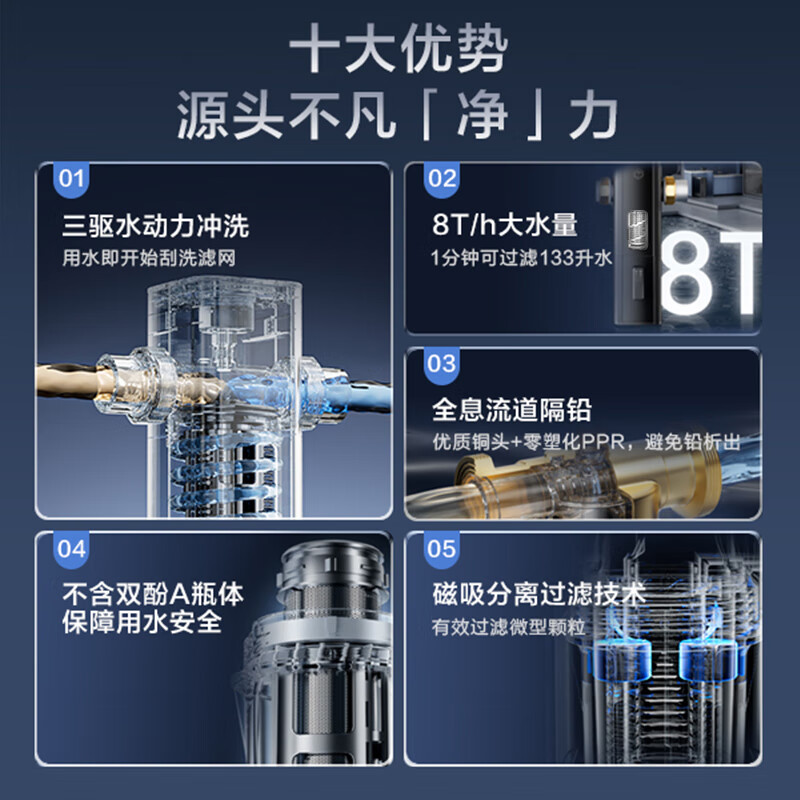 十大优势
源头不凡「净」力

01
三驱水动力冲洗
用水即开始刮洗滤网

02
8T/h大水量
1分钟可过滤133升水
8T

03
全息流道隔铅
优质铜头+零塑化PPR，避免铅析出

04
不含双酚A瓶体
保障用水安全

05
磁吸分离过滤技术
有效过滤微型颗粒