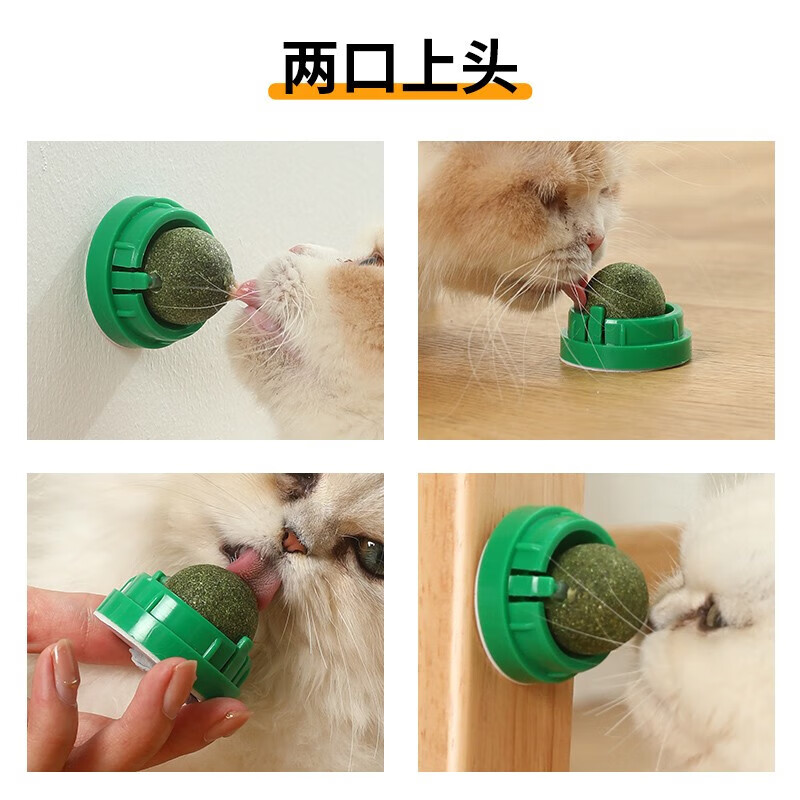 两口上头