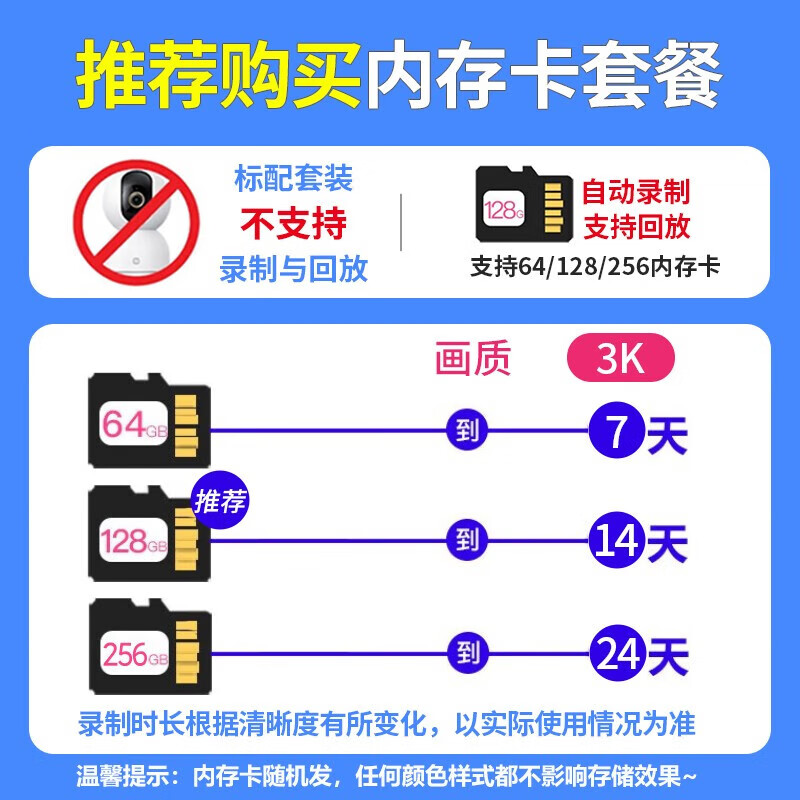 推荐购买内存卡套餐

标配套装
不支持
录制与回放

128G
自动录制
支持回放
支持64/128/256内存卡

画质 3K

64GB 到 7天

推荐
128GB 到 14天

256GB 到 24天

录制时长根据清晰度有所变化，以实际使用情况为准

温馨提示：内存卡随机发，任何颜色样式都不影响存储效果~