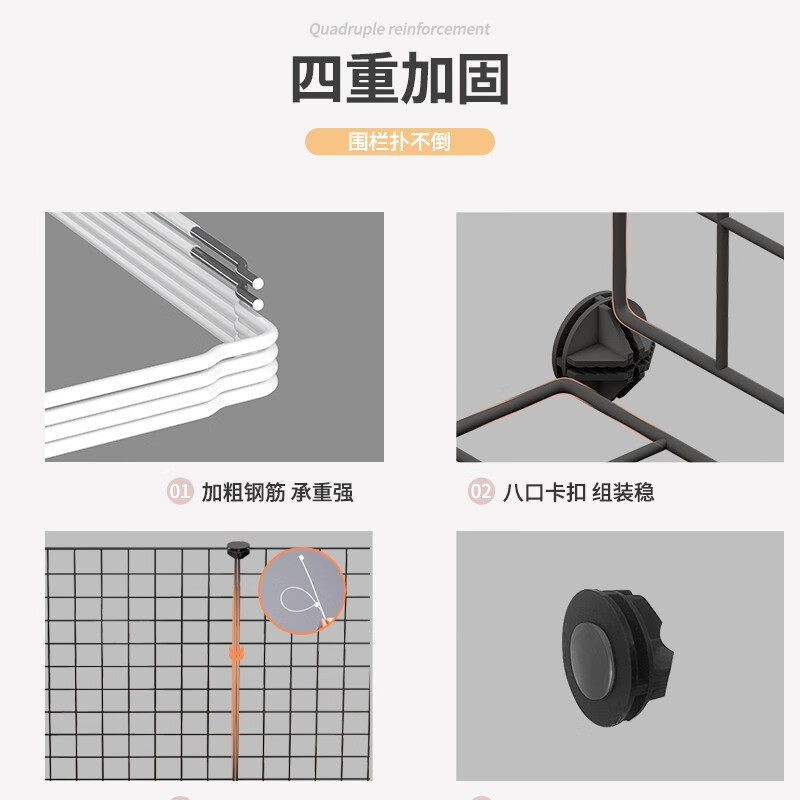 Quadruple reinforcement

四重加固

围栏扑不倒

01 加粗钢筋 承重强

02 八口卡扣 组装稳