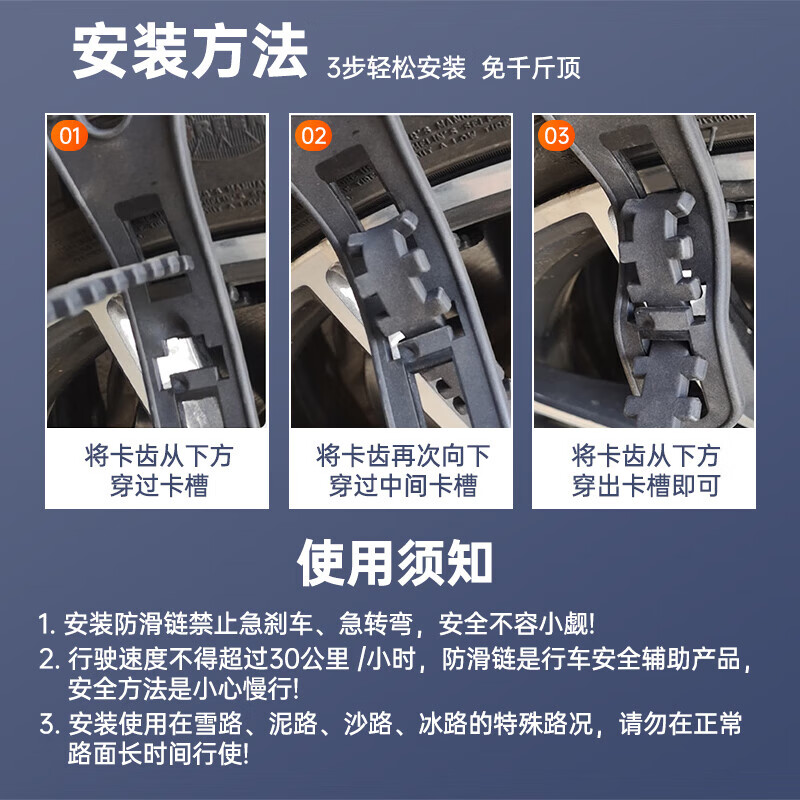 安装方法 3步轻松安装 免千斤顶

01

将卡齿从下方穿过卡槽

02

将卡齿再次向下穿过中间卡槽

03

将卡齿从下方穿出卡槽即可

使用须知

1. 安装防滑链禁止急刹车、急转弯，安全不容小觑!

2. 行驶速度不得超过30公里 /小时，防滑链是行车安全辅助产品，安全方法是小心慢行!

3. 安装使用在雪路、泥路、沙路、冰路的特殊路况，请勿在正常路面长时间行使!