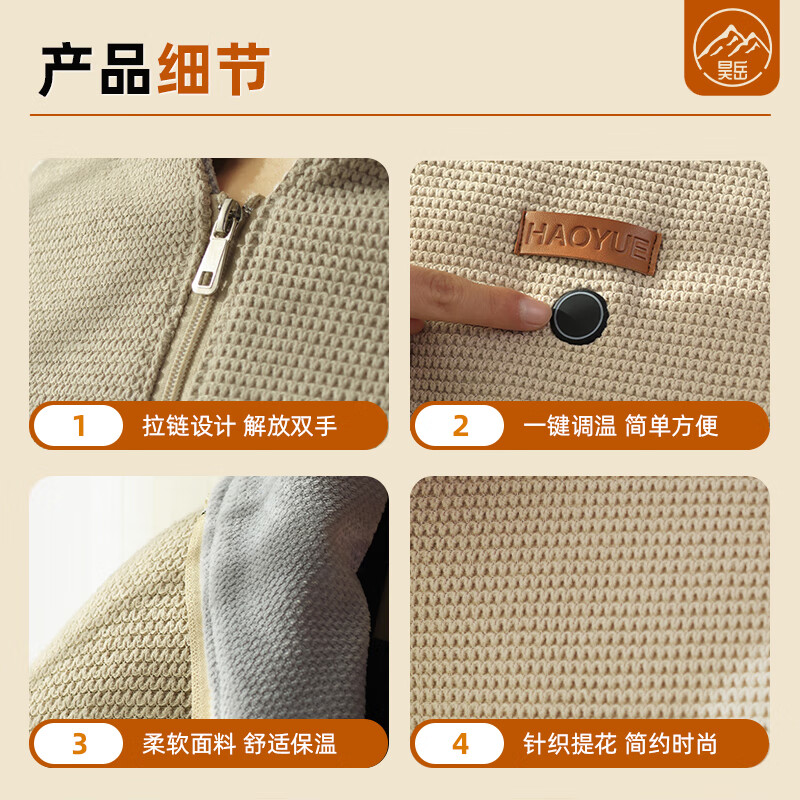 产品细节

昊岳

HAOYUE

1 拉链设计 解放双手

2 一键调温 简单方便

3 柔软面料 舒适保温

4 针织提花 简约时尚