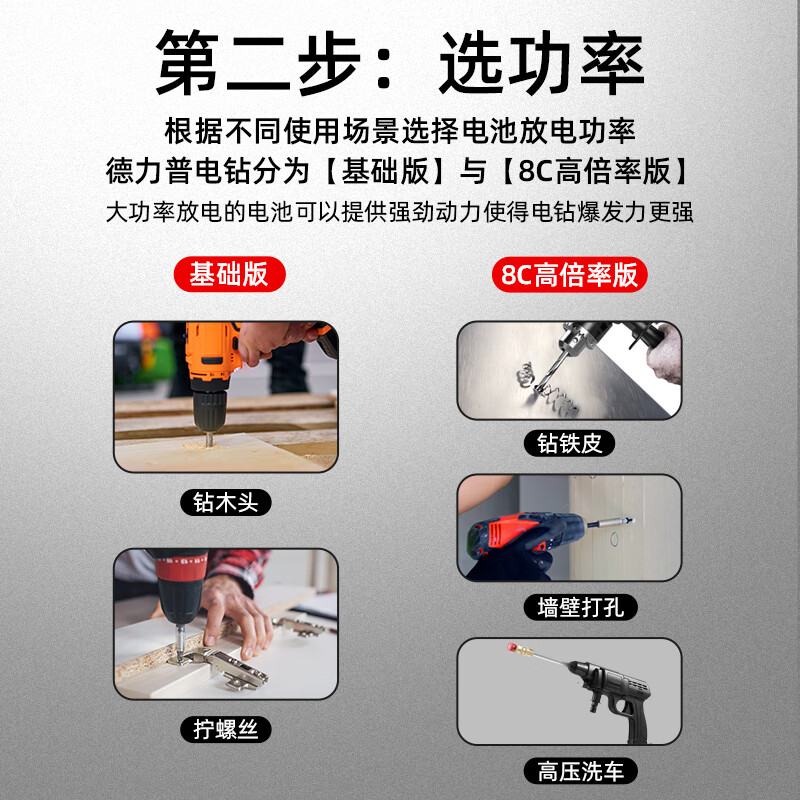 第二步：选功率

根据不同使用场景选择电池放电功率
德力普电钻分为【基础版】与【8C高倍率版】
大功率放电的电池可以提供强劲动力使得电钻爆发力更强

基础版

钻木头

拧螺丝

8C高倍率版

钻铁皮

墙壁打孔

高压洗车