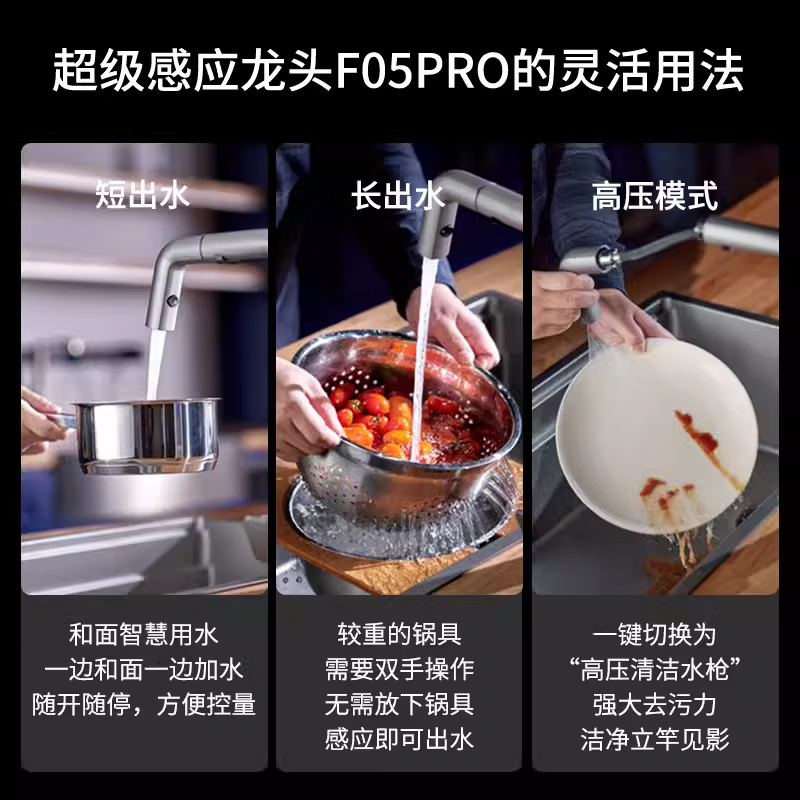 超级感应龙头F05PRO的灵活用法

短出水

和面智慧用水
一边和面一边加水
随开随停，方便控量

长出水

较重的锅具
需要双手操作
无需放下锅具
感应即可出水

高压模式

一键切换为
“高压清洁水枪”
强大去污力
洁净立竿见影