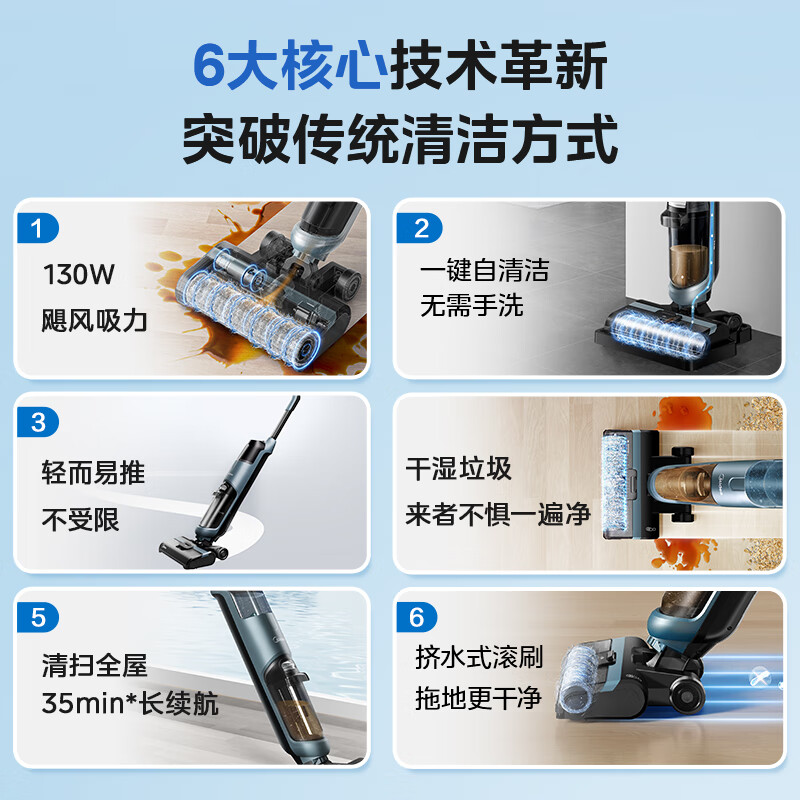 6大核心技术革新
突破传统清洁方式

1
130W
飓风吸力

2
一键自清洁
无需手洗

3
轻而易推
不受限

干湿垃圾
来者不惧一遍净

5
清扫全屋
35min*长续航

6
挤水式滚刷
拖地更干净