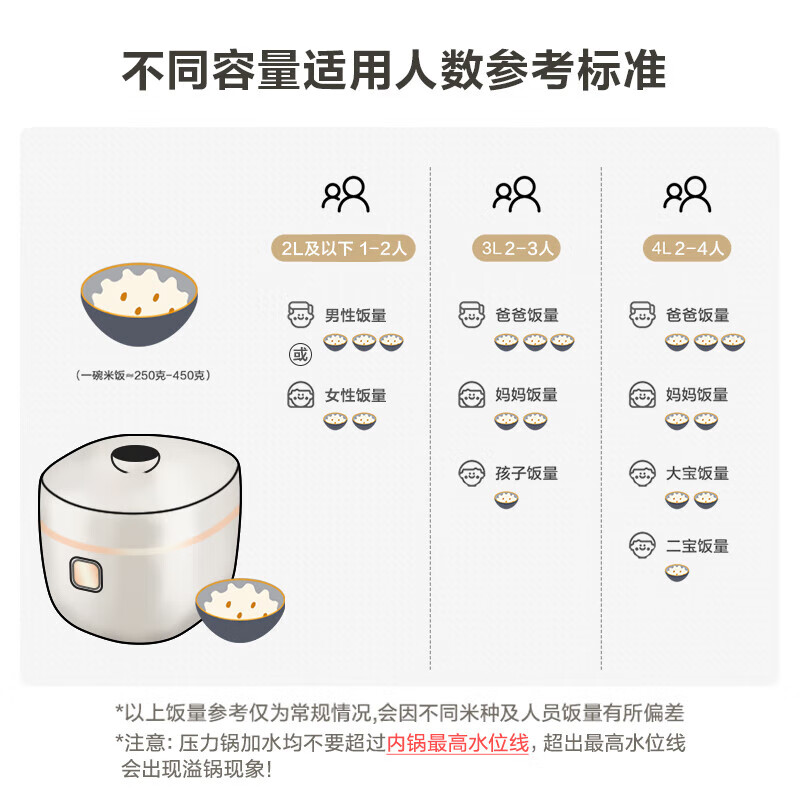 不同容量适用人数参考标准

（一碗米饭≈250克-450克）

2L及以下 1-2人

男性饭量

或

女性饭量

3L 2-3人

爸爸饭量

妈妈饭量

孩子饭量

4L 2-4人

爸爸饭量

妈妈饭量

大宝饭量

二宝饭量

*以上饭量参考仅为常规情况,会因不同米种及人员饭量有所偏差
*注意：压力锅加水均不要超过内锅最高水位线，超出最高水位线会出现溢锅现象！