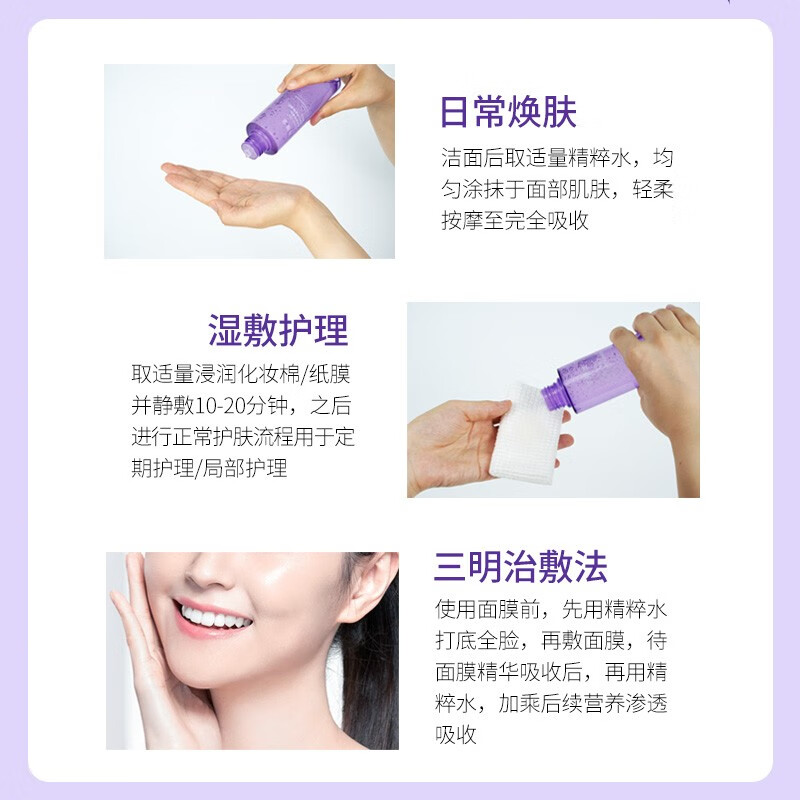 日常焕肤

洁面后取适量精粹水，均匀涂抹于面部肌肤，轻柔按摩至完全吸收

湿敷护理

取适量浸润化妆棉/纸膜并静敷10-20分钟，之后进行正常护肤流程用于定期护理/局部护理

三明治敷法

使用面膜前，先用精粹水打底全脸，再敷面膜，待面膜精华吸收后，再用精粹水，加乘后续营养渗透吸收