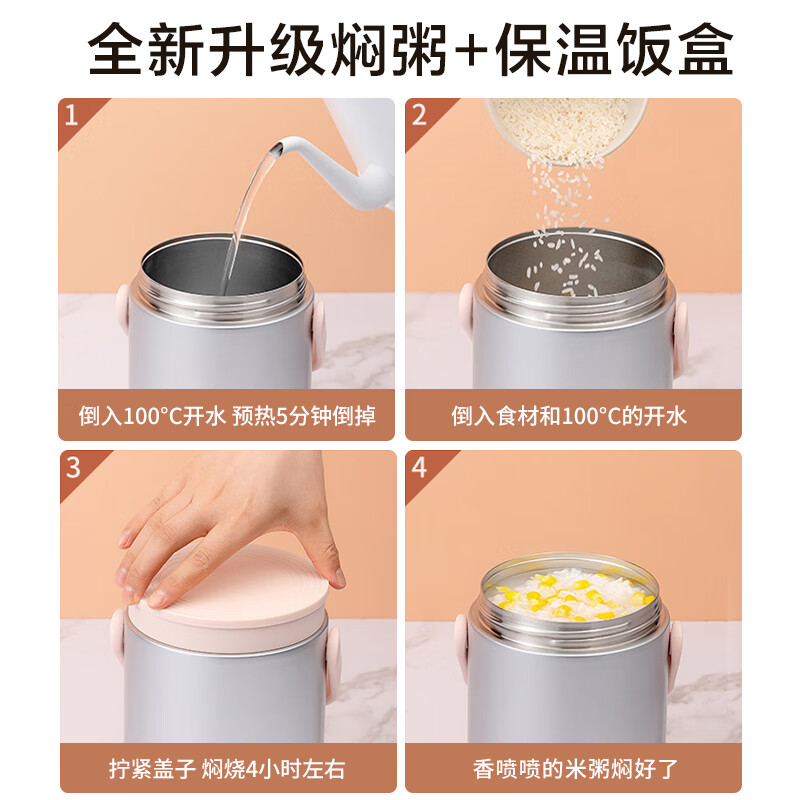 全新升级焖粥+保温饭盒

1

倒入100°C开水 预热5分钟倒掉

2

倒入食材和100°C的开水

3

拧紧盖子 焖烧4小时左右

4

香喷喷的米粥焖好了