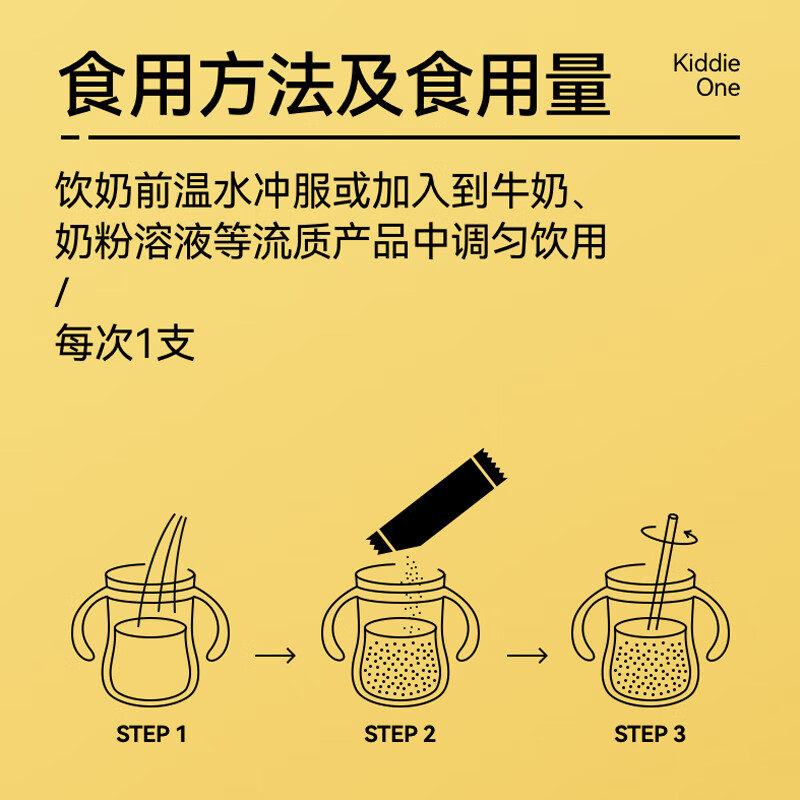 食用方法及食用量

Kiddie One

饮奶前温水冲服或加入到牛奶、奶粉溶液等流质产品中调匀饮用
/
每次1支

STEP 1

STEP 2

STEP 3