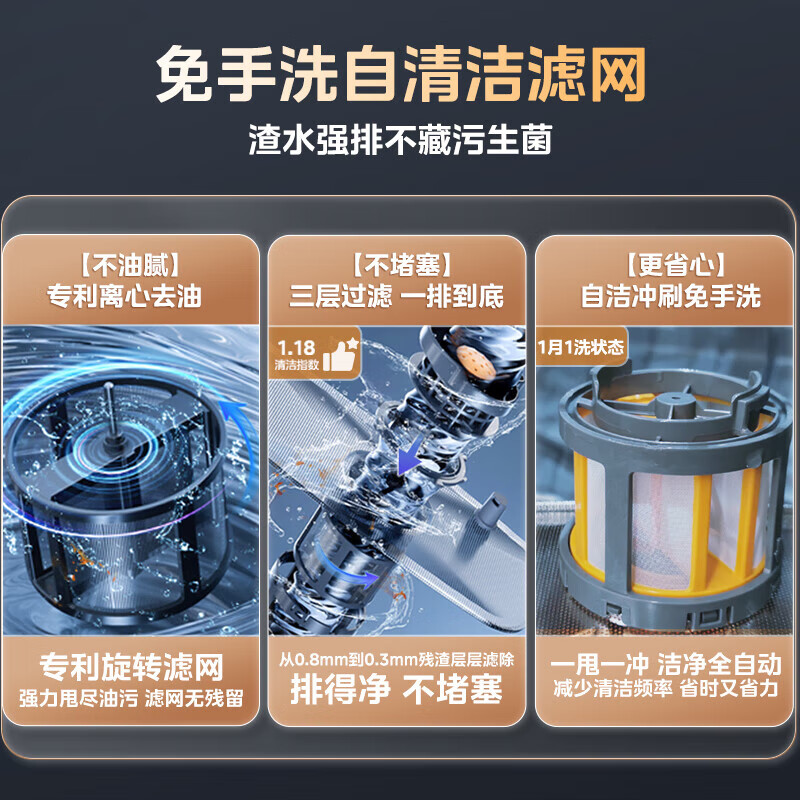 免手洗自清洁滤网

渣水强排不藏污生菌

【不油腻】
专利离心去油

专利旋转滤网
强力甩尽油污 滤网无残留

【不堵塞】
三层过滤 一排到底

1.18
清洁指数

从0.8mm到0.3mm残渣层层滤除
排得净 不堵塞

【更省心】
自洁冲刷免手洗

1月1洗状态

一甩一冲 洁净全自动
减少清洁频率 省时又省力