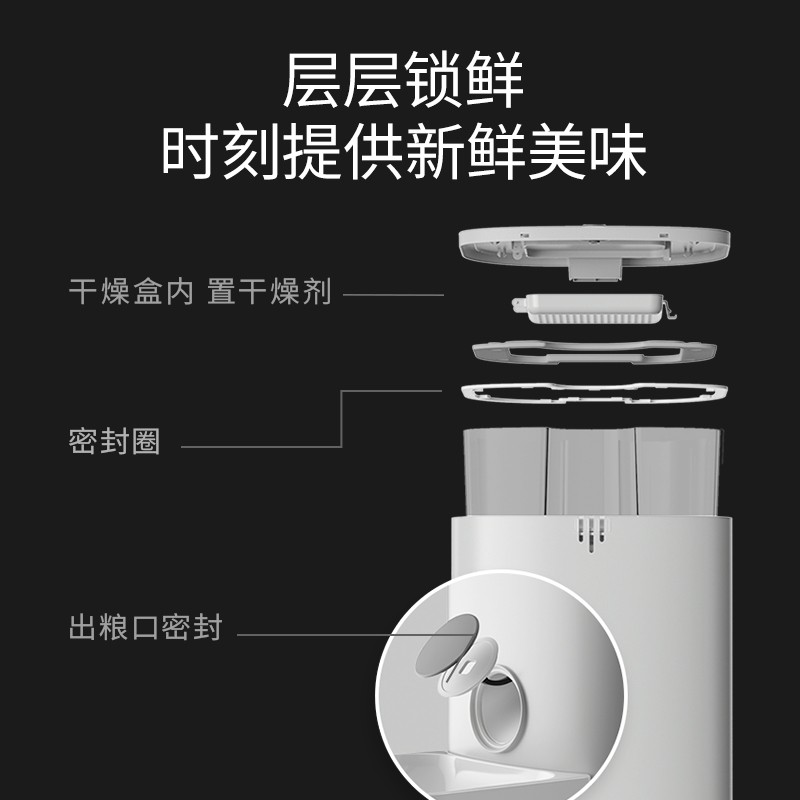 层层锁鲜
时刻提供新鲜美味

干燥盒内 置干燥剂

密封圈

出粮口密封