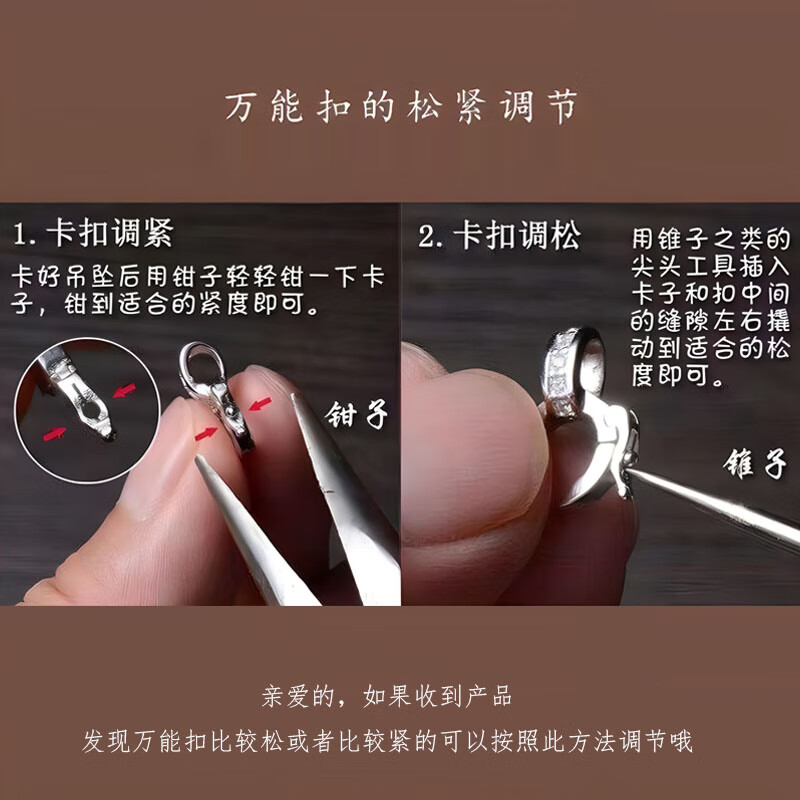 万能扣的松紧调节

1. 卡扣调紧

卡好吊坠后用钳子轻轻钳一下卡子，钳到适合的紧度即可。

钳子

2. 卡扣调松

用锥子之类的尖头工具插入卡子和扣中间的缝隙左右撬动到适合的松度即可。

锥子

亲爱的，如果收到产品

发现万能扣比较松或者比较紧的可以按照此方法调节哦