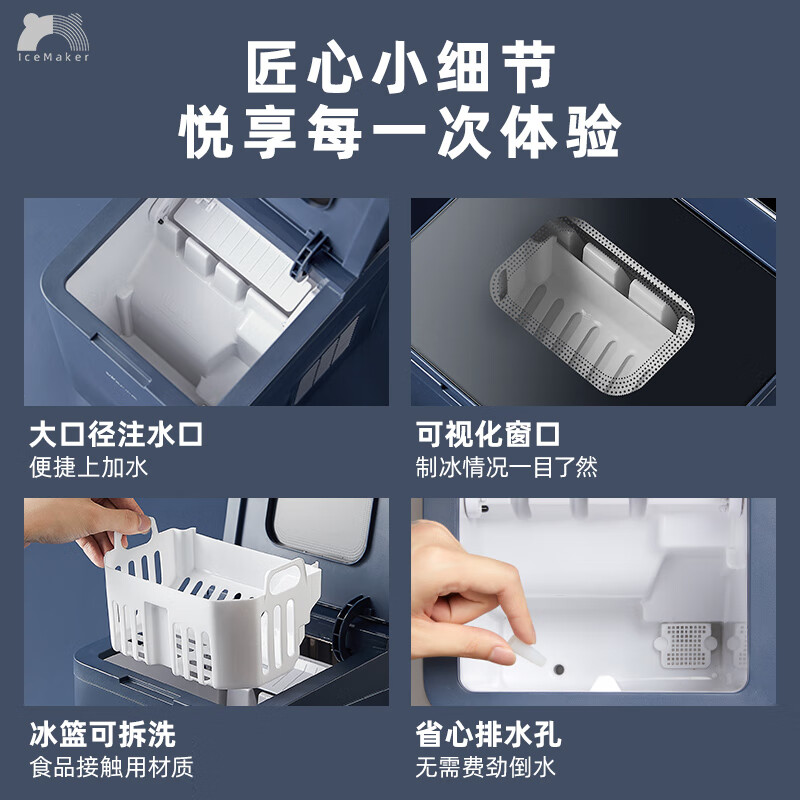 IceMaker

匠心小细节
悦享每一次体验

大口径注水口
便捷上加水

可视化窗口
制冰情况一目了然

冰篮可拆洗
食品接触用材质

省心排水孔
无需费劲倒水