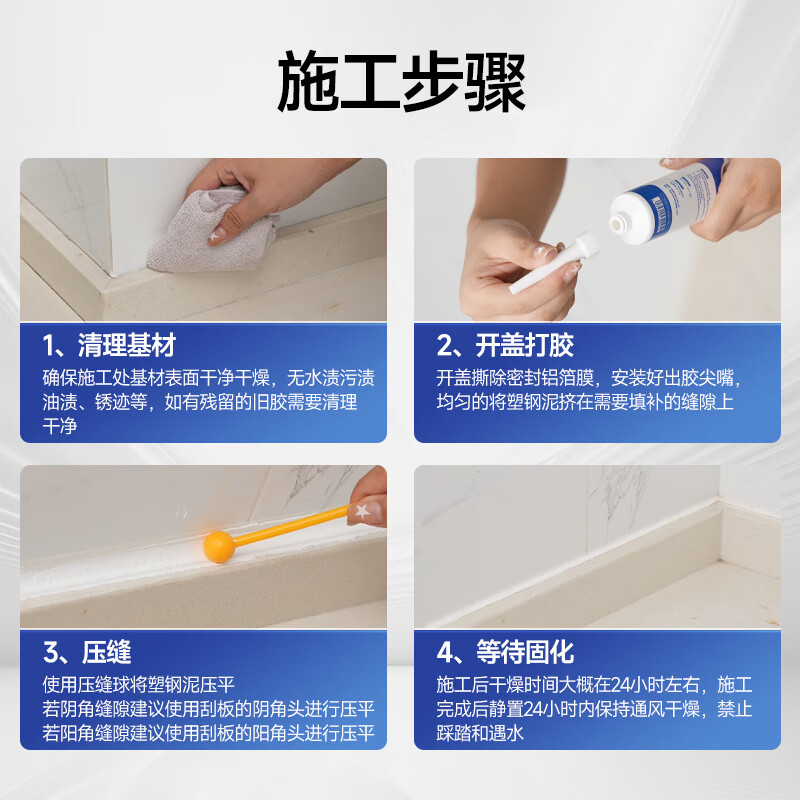 施工步骤

1、清理基材
确保施工处基材表面干净干燥，无水渍污渍油渍、锈迹等，如有残留的旧胶需要清理干净

2、开盖打胶
开盖撕除密封铝箔膜，安装好出胶尖嘴，均匀的将塑钢泥挤在需要填补的缝隙上

3、压缝
使用压缝球将塑钢泥压平
若阴角缝隙建议使用刮板的阴角头进行压平
若阳角缝隙建议使用刮板的阳角头进行压平

4、等待固化
施工后干燥时间大概在24小时左右，施工完成后静置24小时内保持通风干燥，禁止踩踏和遇水