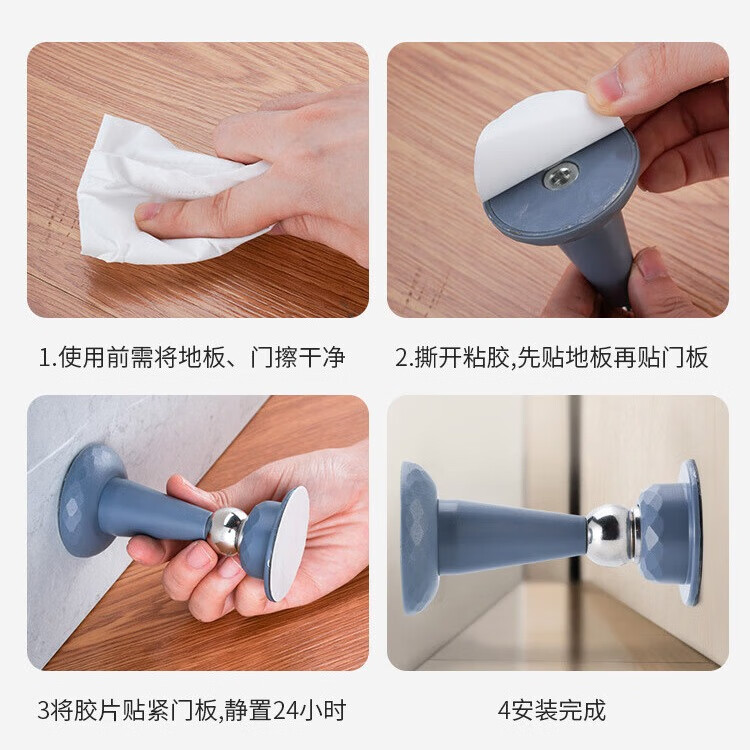 1.使用前需将地板、门擦干净

2.撕开粘胶,先贴地板再贴门板

3将胶片贴紧门板,静置24小时

4安装完成