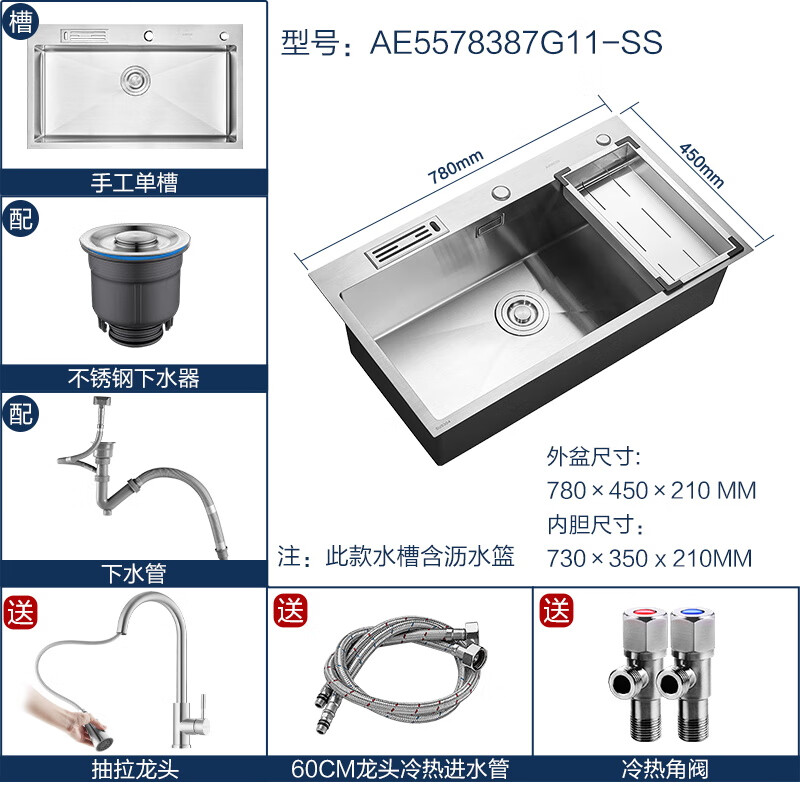 槽

手工单槽

配

不锈钢下水器

配

下水管

型号：AE5578387G11-SS

780mm

450mm

外盆尺寸:
780 × 450 × 210 MM
内胆尺寸:
730 × 350 x 210MM

注：此款水槽含沥水篮

送

抽拉龙头

送

60CM龙头冷热进水管

送

冷热角阀