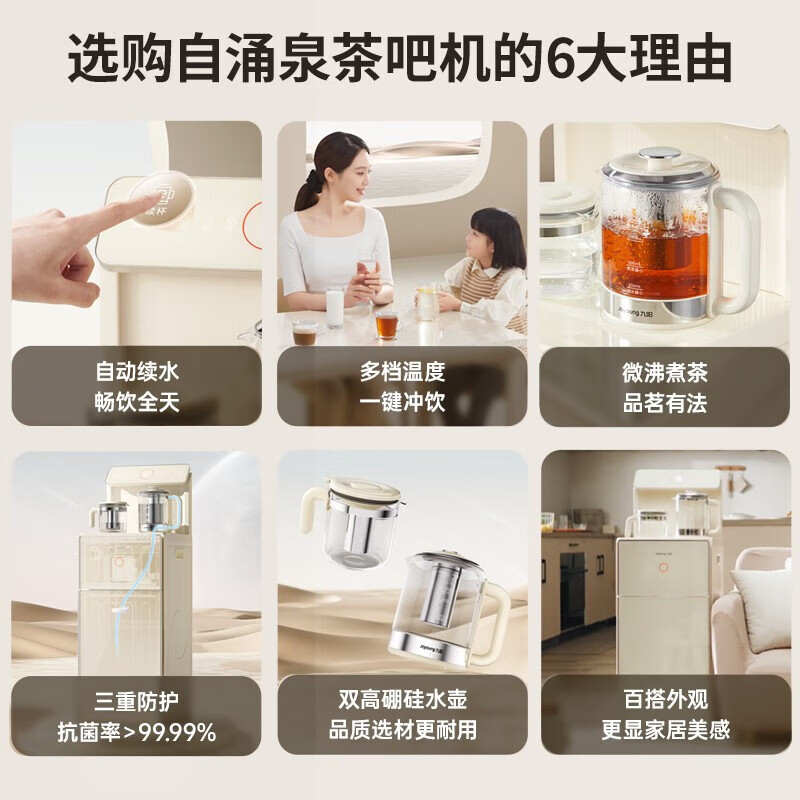 选购自涌泉茶吧机的6大理由

续杯

自动续水
畅饮全天

多档温度
一键冲饮

Joyoung 九阳

微沸煮茶
品茗有法

三重防护
抗菌率>99.99%

Joyoung 九阳

双高硼硅水壶
品质选材更耐用

百搭外观
更显家居美感