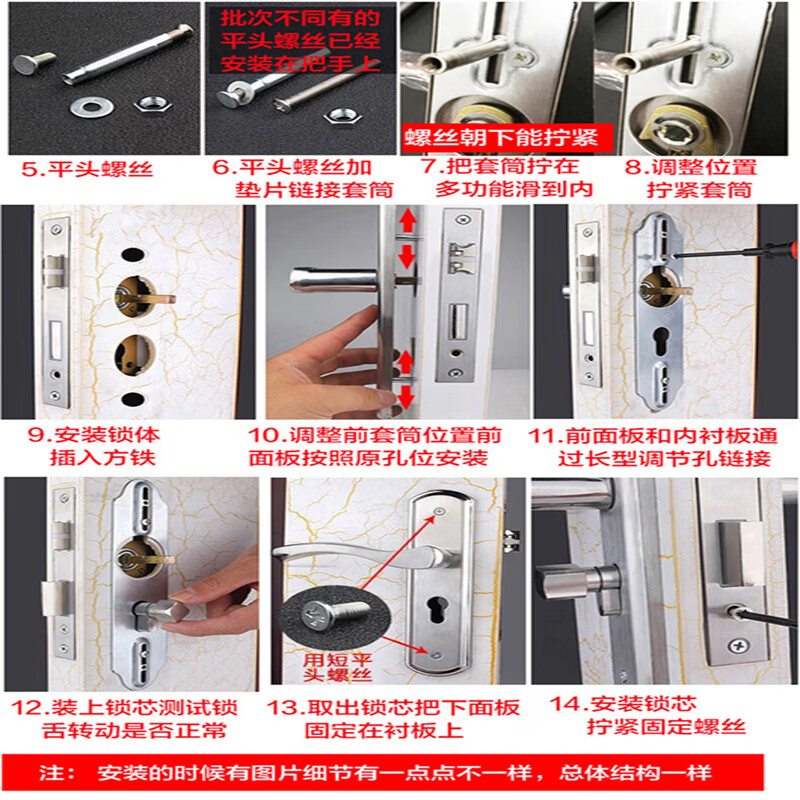 批次不同有的平头螺丝已经安装在把手上

螺丝朝下能拧紧

5.平头螺丝

6.平头螺丝加垫片链接套筒

7.把套筒拧在多功能滑到内

8.调整位置拧紧套筒

9.安装锁体插入方铁

10.调整前套筒位置前面板按照原孔位安装

11.前面板和内衬板通过长型调节孔链接

用短平头螺丝

12.装上锁芯测试锁舌转动是否正常

13.取出锁芯把下面板固定在衬板上

14.安装锁芯拧紧固定螺丝

注： 安装的时候有图片细节有一点点不一样，总体结构一样