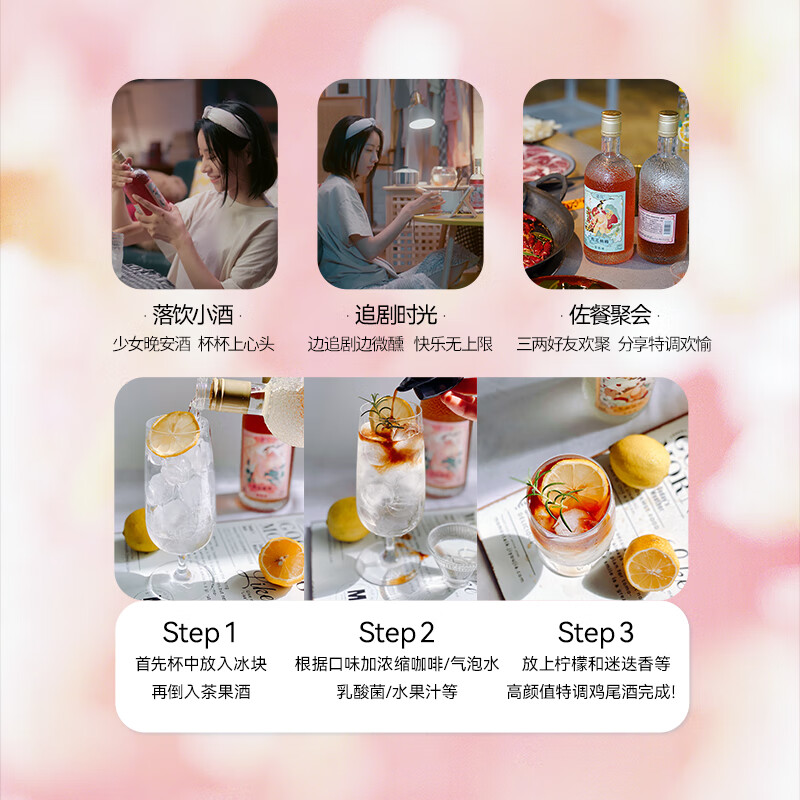 · 落饮小酒 ·
少女晚安酒 杯杯上心头

· 追剧时光 ·
边追剧边微醺 快乐无上限

· 佐餐聚会 ·
三两好友欢聚 分享特调欢愉

Step 1
首先杯中放入冰块
再倒入茶果酒

Step 2
根据口味加浓缩咖啡/气泡水
乳酸菌/水果汁等

Step 3
放上柠檬和迷迭香等
高颜值特调鸡尾酒完成!