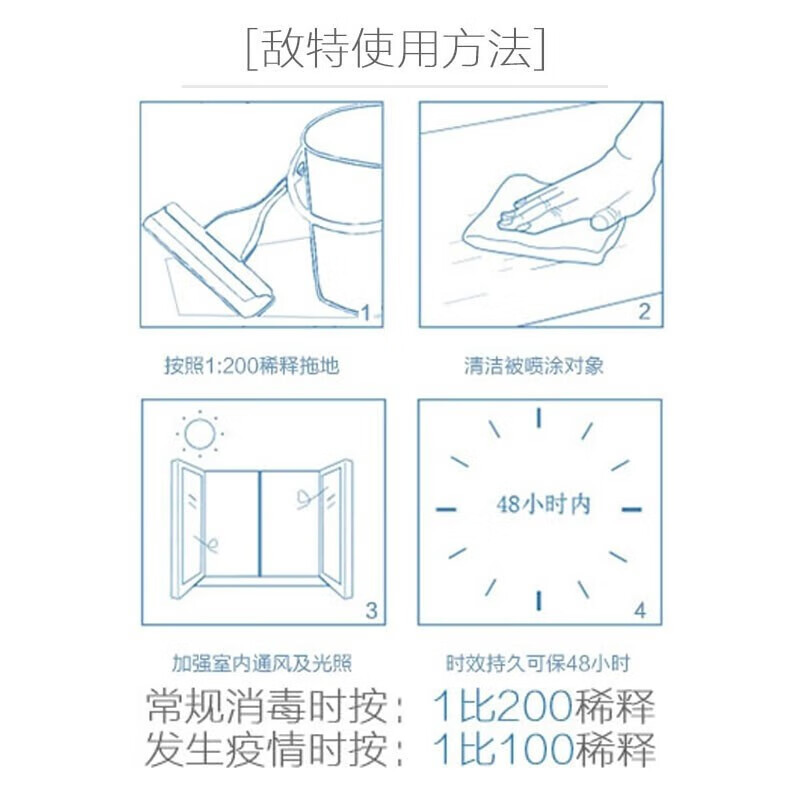 [敌特使用方法]

1

按照1:200稀释拖地

2

清洁被喷涂对象

3

加强室内通风及光照

48小时内

4

时效持久可保48小时

常规消毒时按：1比200稀释
发生疫情时按：1比100稀释