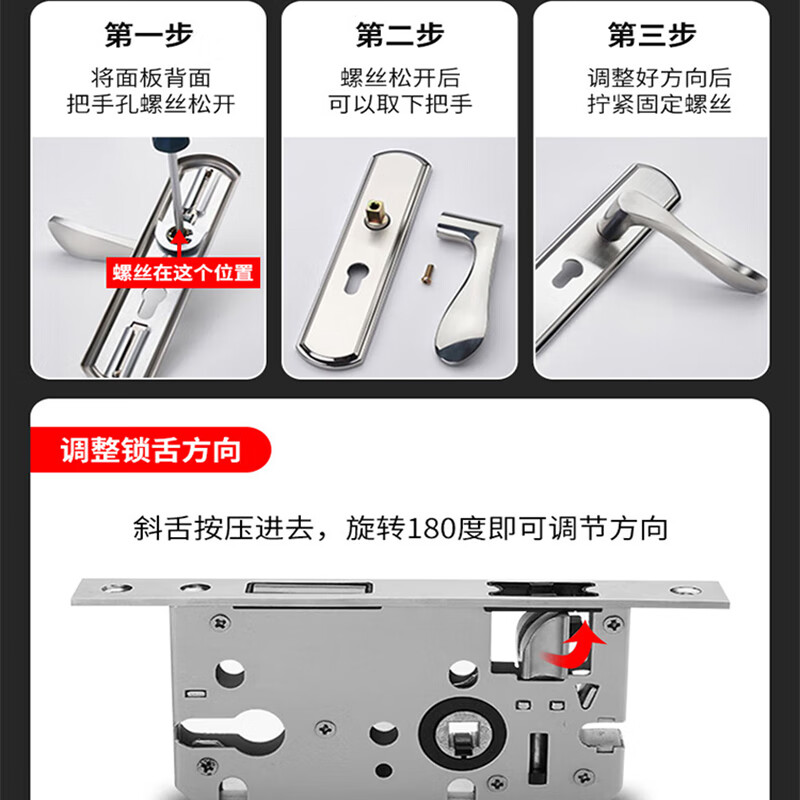 第一步

将面板背面
把手孔螺丝松开

螺丝在这个位置

第二步

螺丝松开后
可以取下把手

第三步

调整好方向后
拧紧固定螺丝

调整锁舌方向

斜舌按压进去，旋转180度即可调节方向