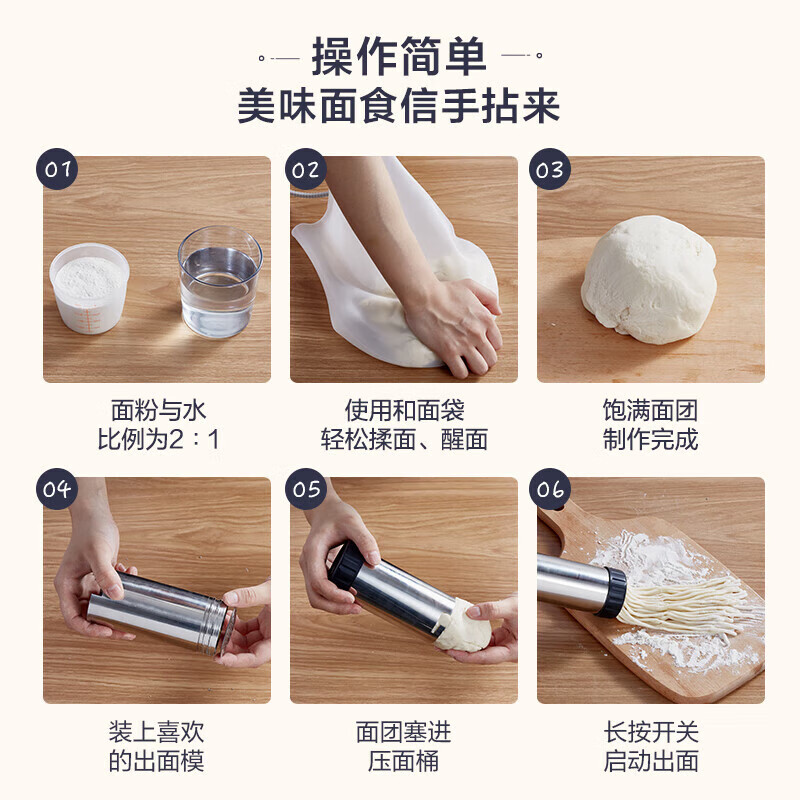 操作简单
美味面食信手拈来

01
面粉与水
比例为2：1

02
使用和面袋
轻松揉面、醒面

03
饱满面团
制作完成

04
装上喜欢
的出面模

05
面团塞进
压面桶

06
长按开关
启动出面