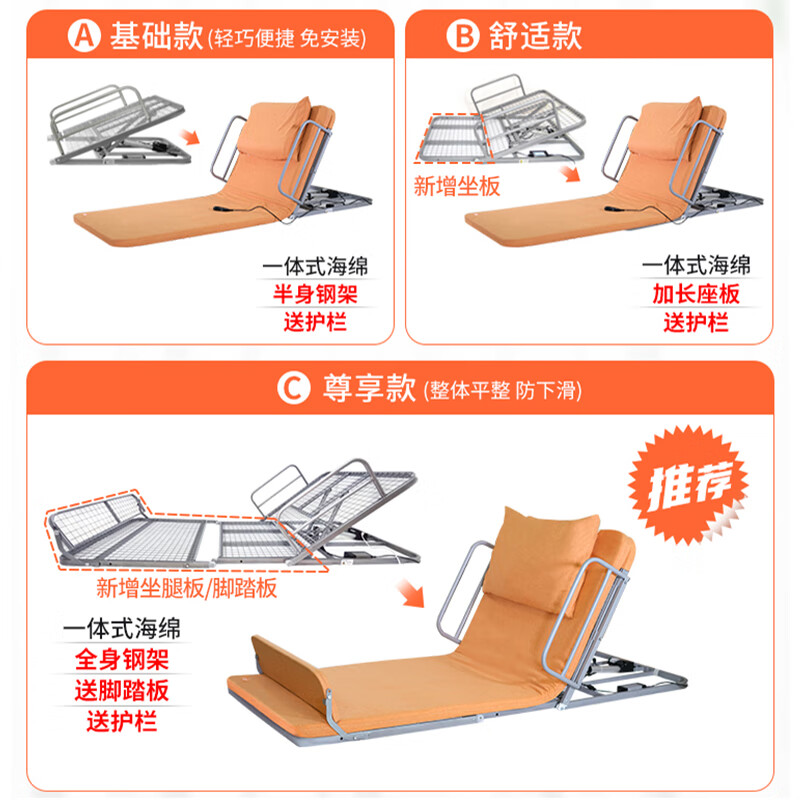 A 基础款 (轻巧便捷 免安装)

一体式海绵
半身钢架
送护栏

B 舒适款

新增坐板

一体式海绵
加长座板
送护栏

C 尊享款 (整体平整 防下滑)

推荐

新增坐腿板/脚踏板

一体式海绵
全身钢架
送脚踏板
送护栏