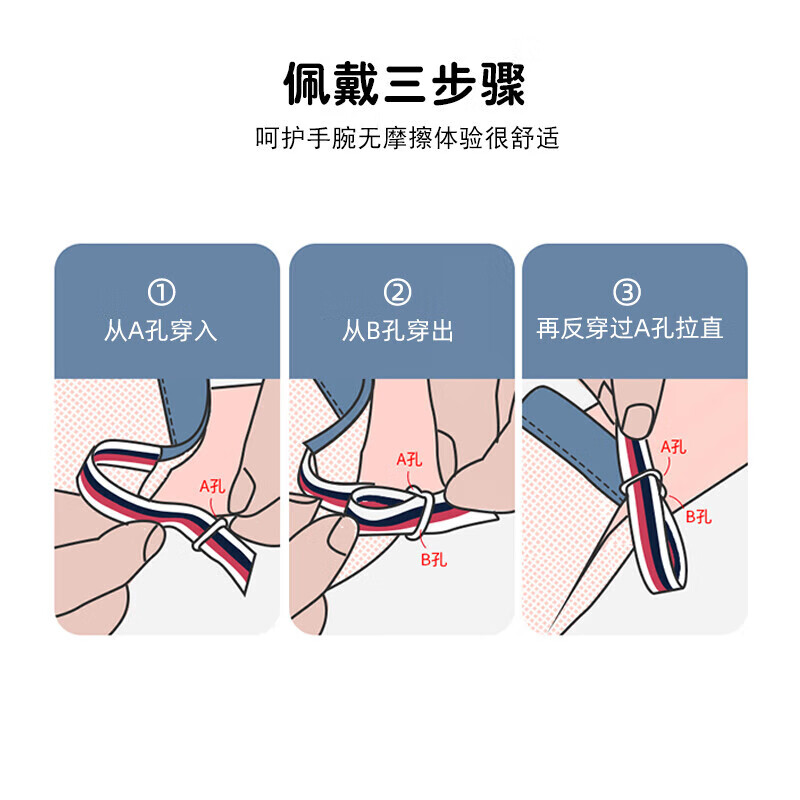 佩戴三步骤

呵护手腕无摩擦体验很舒适

①
从A孔穿入

A孔

②
从B孔穿出

A孔

B孔

③
再反穿过A孔拉直

A孔

B孔