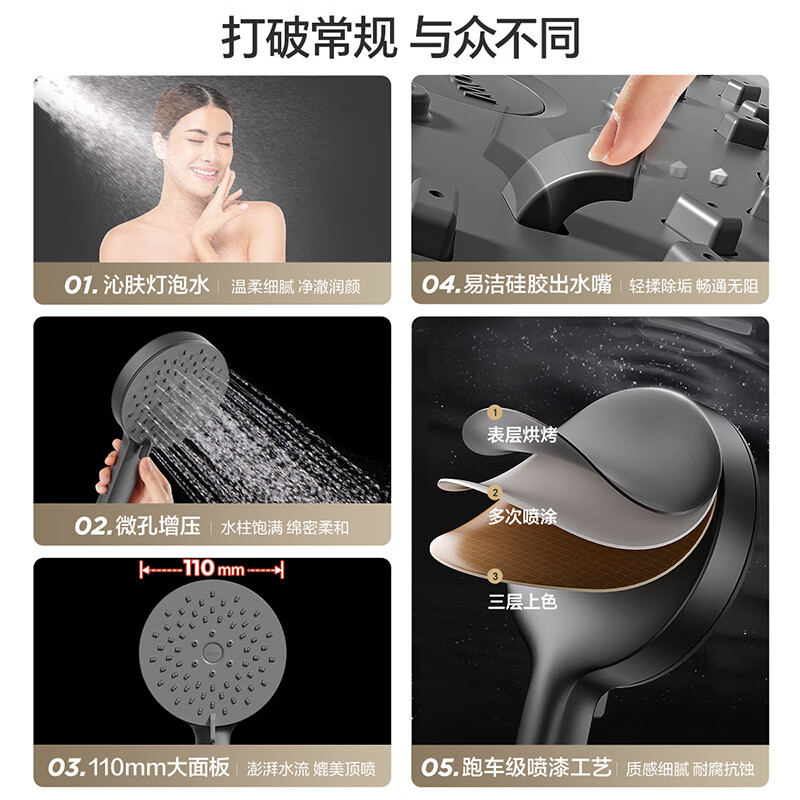 打破常规 与众不同

01. 沁肤灯泡水 | 温柔细腻 净澈润颜

02. 微孔增压 | 水柱饱满 绵密柔和

110 mm

03. 110mm大面板 | 澎湃水流 媲美顶喷

04. 易洁硅胶出水嘴 | 轻揉除垢 畅通无阻

1
表层烘烤
2
多次喷涂
3
三层上色

05. 跑车级喷漆工艺 | 质感细腻 耐腐抗蚀